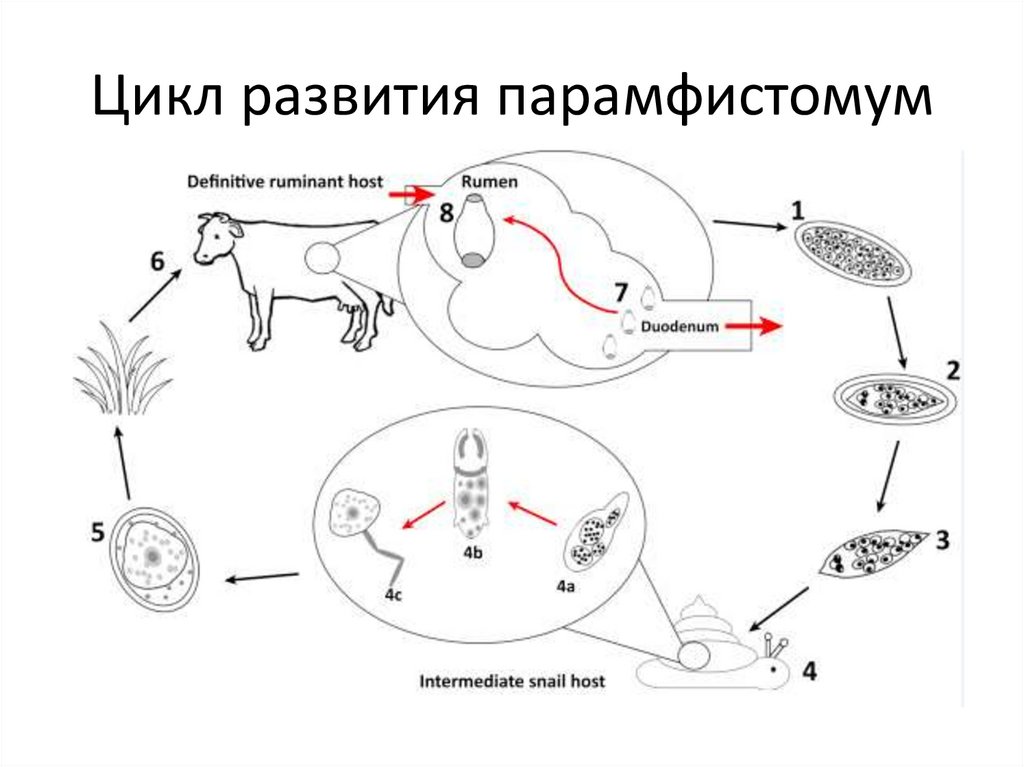 Цикл развития парамфистомум

Definitive ruminant host

Rumen

8

7

Duodenum

1

2

3

4

Intermediate snail host

4a

4b

4c

5

6