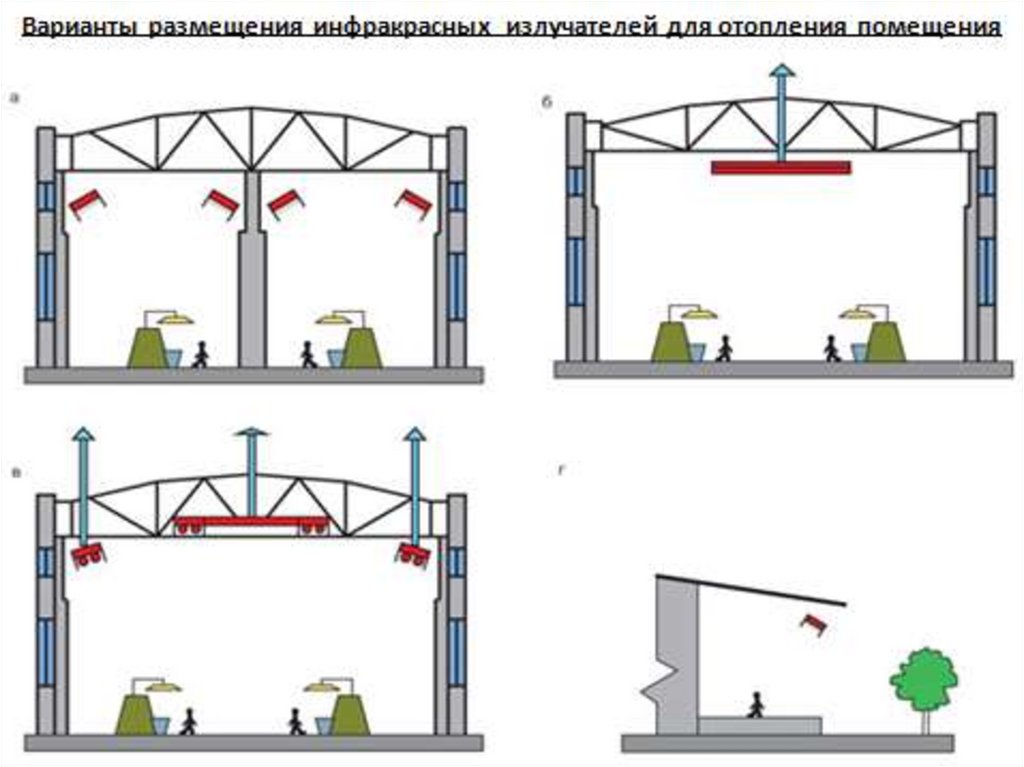 Варианты размещения инфракрасных излучателей для отопления помещения

а

б

в

г