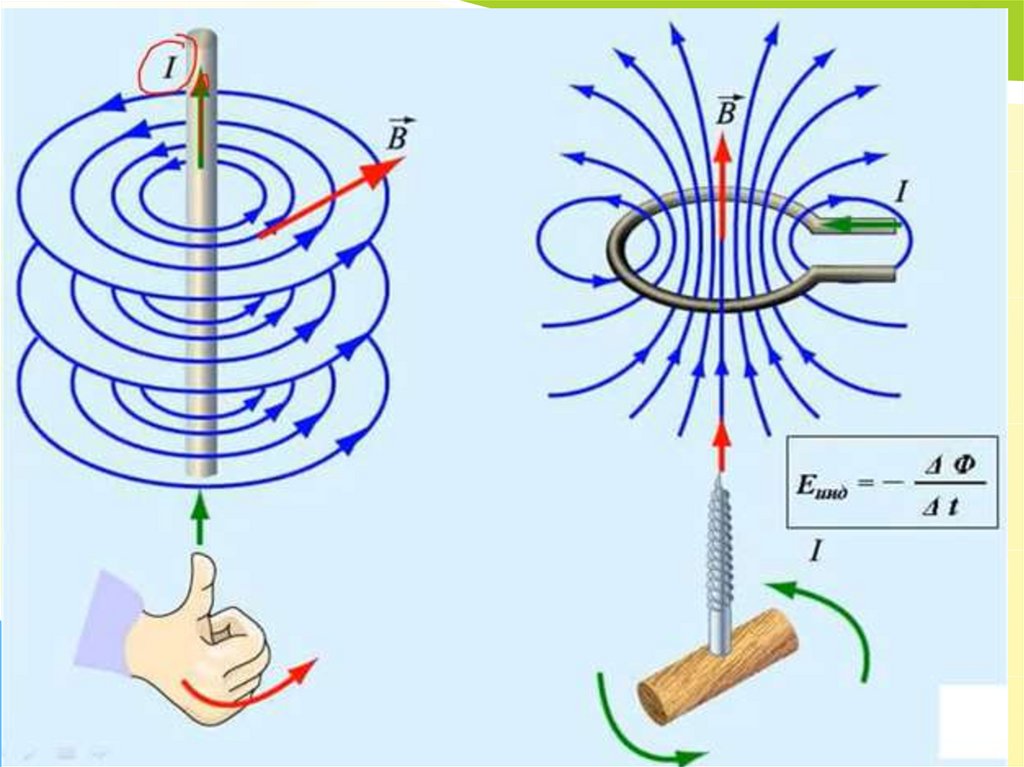 $I$

$\vec{B}$

$\vec{B}$

$I$

$E_{инд} = -\frac{\Delta \Phi}{\Delta t}$

$I$