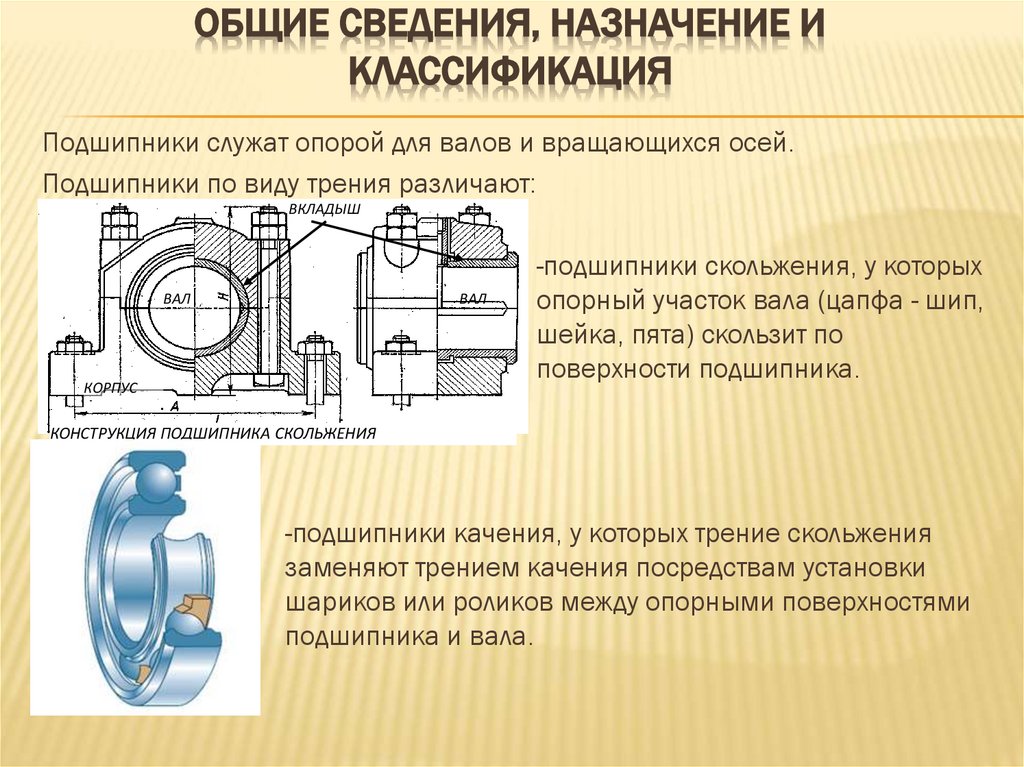 ОБЩИЕ СВЕДЕНИЯ, НАЗНАЧЕНИЕ И КЛАССИФИКАЦИЯ

Подшипники служат опорой для валов и вращающихся осей.

Подшипники по виду трения различают:

ВКЛАДЫШ

ВАЛ

H

ВАЛ

КОРПУС

A

l

КОНСТРУКЦИЯ ПОДШИПНИКА СКОЛЬЖЕНИЯ

-подшипники скольжения, у которых опорный участок вала (цапфа - шип, шейка, пята) скользит по поверхности подшипника.

-подшипники качения, у которых трение скольжения заменяют трением качения посредствам установки шариков или роликов между опорными поверхностями подшипника и вала.