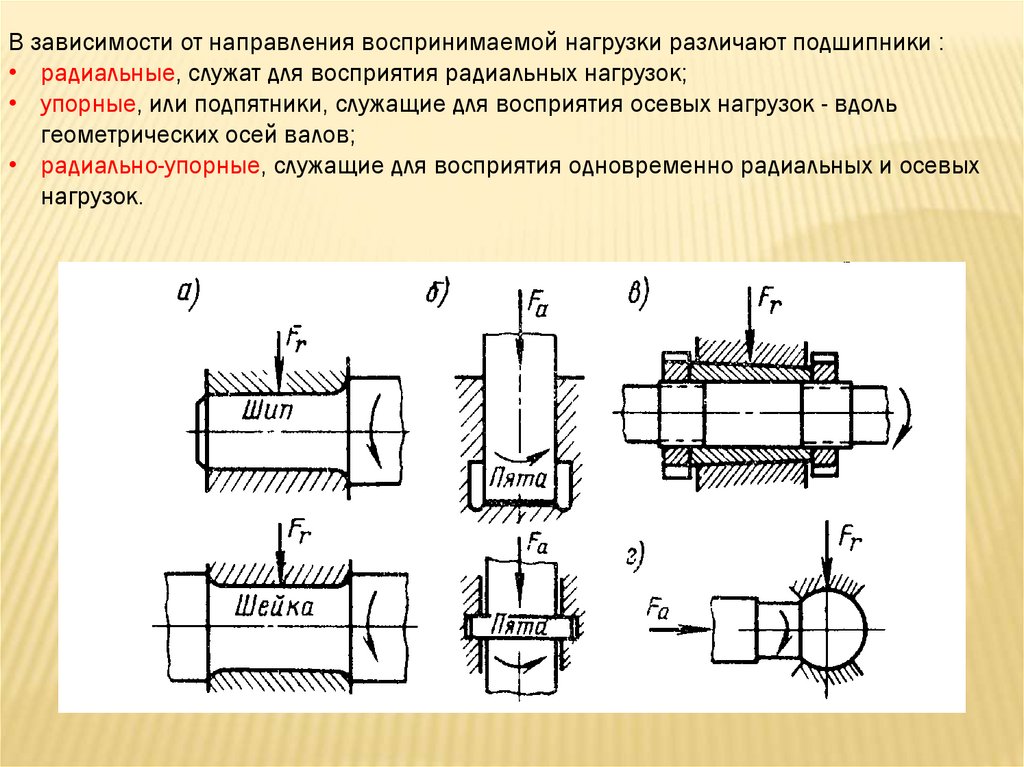 В зависимости от направления воспринимаемой нагрузки различают подшипники :

• радиальные, служат для восприятия радиальных нагрузок;
• упорные, или подпятники, служащие для восприятия осевых нагрузок - вдоль геометрических осей валов;
• радиально-упорные, служащие для восприятия одновременно радиальных и осевых нагрузок.

а)
$F_r$
Шип
$F_r$
Шейка
б)
$F_a$
Пята
$F_a$
Пята
в)
$F_r$
г)
$F_r$
$F_a$