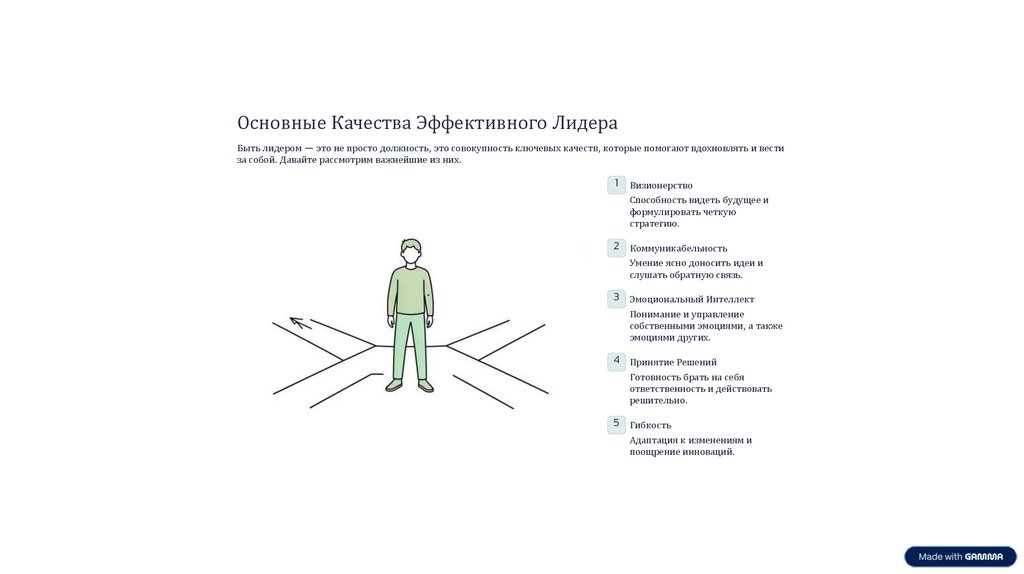 Основные Качества Эффективного Лидера

Быть лидером — это не просто должность, это совокупность ключевых качеств, которые помогают вдохновлять и вести за собой. Давайте рассмотрим важнейшие из них.

1 Визионерство
Способность видеть будущее и формулировать четкую стратегию.

2 Коммуникабельность
Умение ясно доносить идеи и слушать обратную связь.

3 Эмоциональный Интеллект
Понимание и управление собственными эмоциями, а также эмоциями других.

4 Принятие Решений
Готовность брать на себя ответственность и действовать решительно.

5 Гибкость
Адаптация к изменениям и поощрение инноваций.

Made with GAMMA