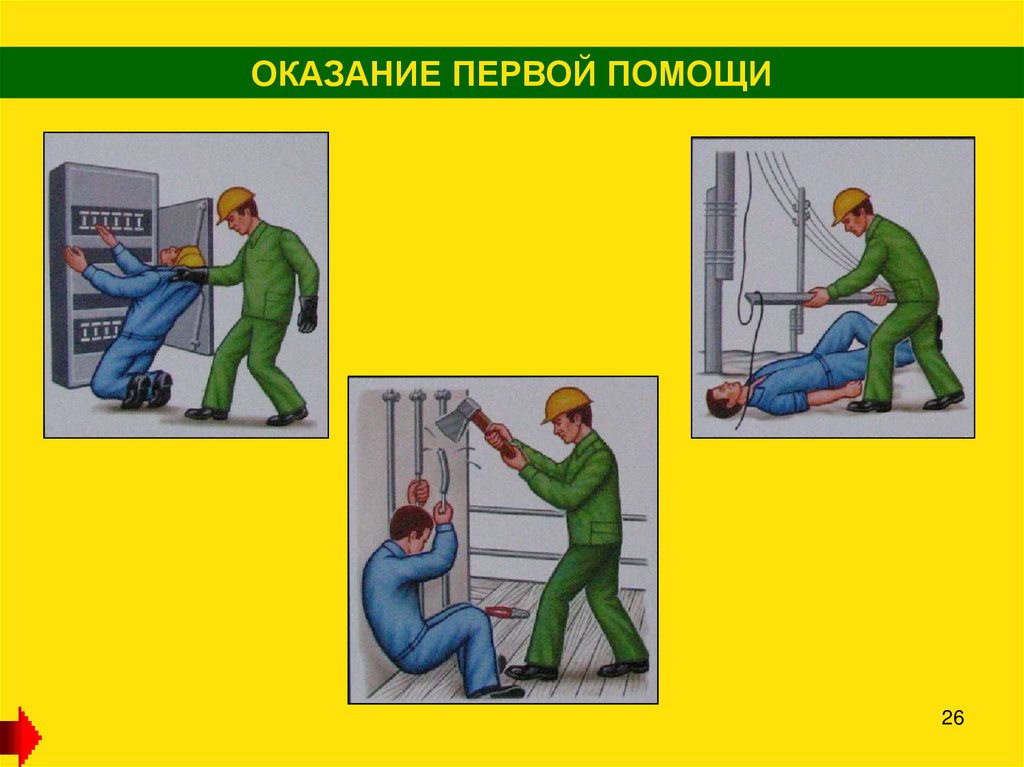 ОКАЗАНИЕ ПЕРВОЙ ПОМОЩИ

26