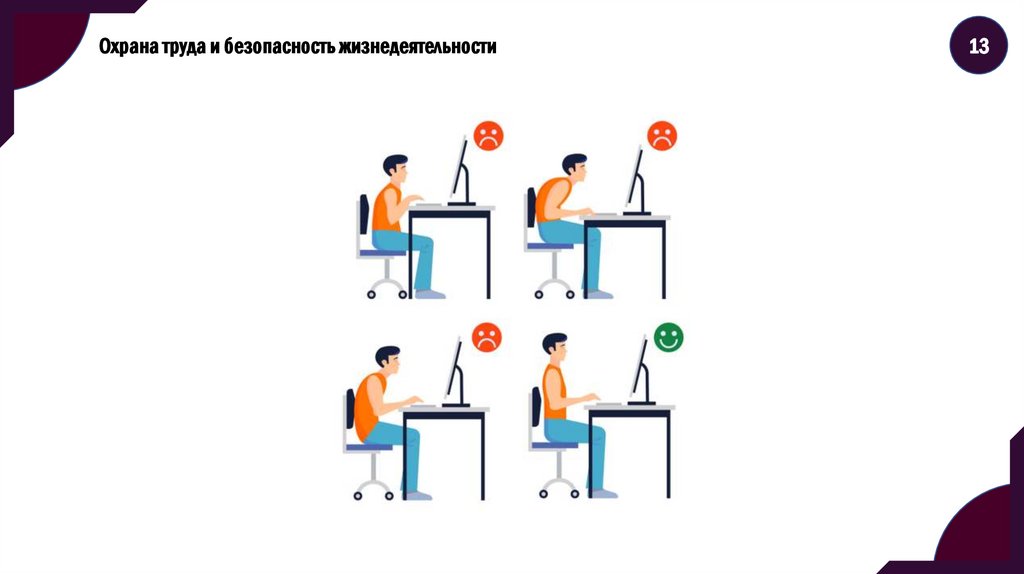 Охрана труда и безопасность жизнедеятельности

13