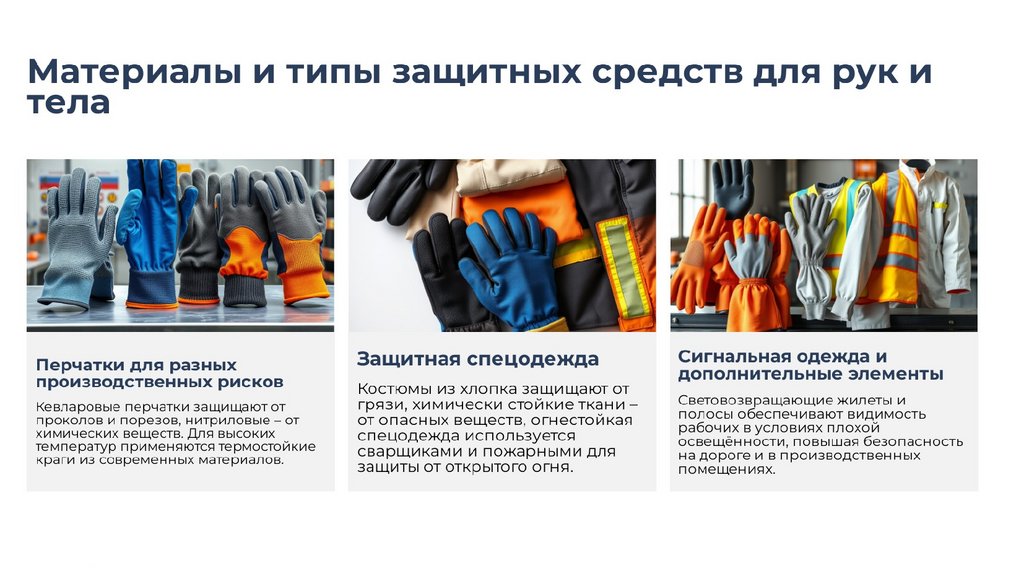 Материалы и типы защитных средств для рук и тела

Перчатки для разных производственных рисков

Кевларовые перчатки защищают от проколов и порезов, нитриловые – от химических веществ. Для высоких температур применяются термостойкие краги из современных материалов.

Защитная спецодежда

Костюмы из хлопка защищают от грязи, химически стойкие ткани – от опасных веществ, огнестойкая спецодежда используется сварщиками и пожарными для защиты от открытого огня.

Сигнальная одежда и дополнительные элементы

Световозвращающие жилеты и полосы обеспечивают видимость рабочих в условиях плохой освещённости, повышая безопасность на дороге и в производственных помещениях.