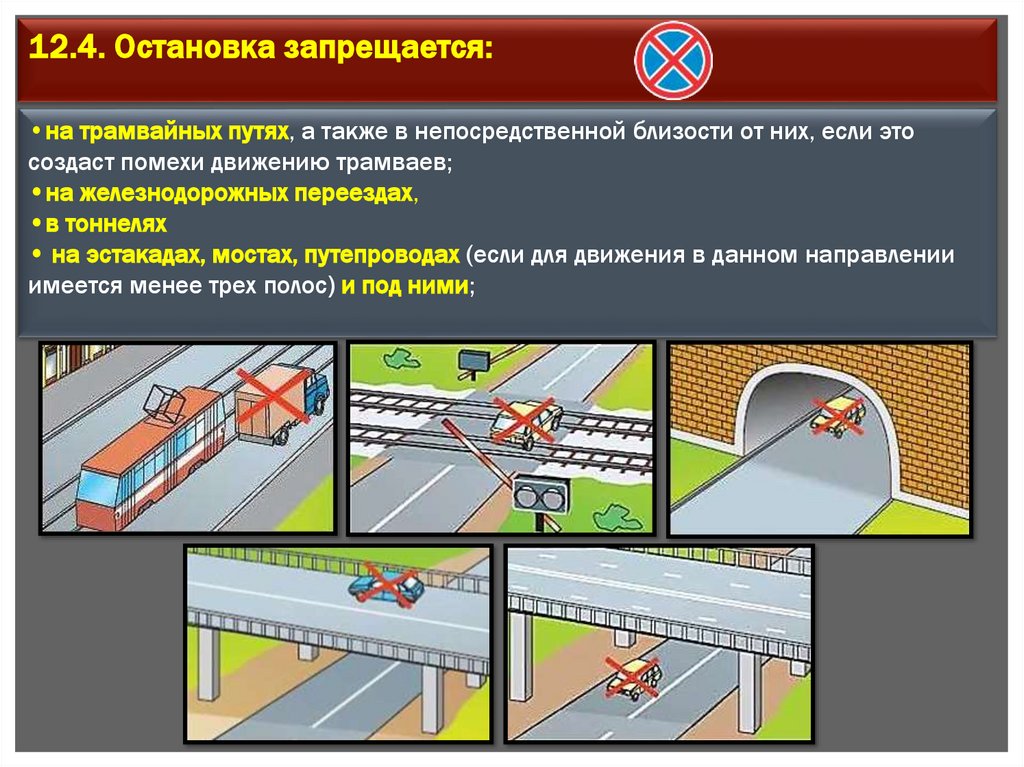 12.4. Остановка запрещается:

•на трамвайных путях, а также в непосредственной близости от них, если это создаст помехи движению трамваев;
•на железнодорожных переездах,
•в тоннелях
• на эстакадах, мостах, путепроводах (если для движения в данном направлении имеется менее трех полос) и под ними;