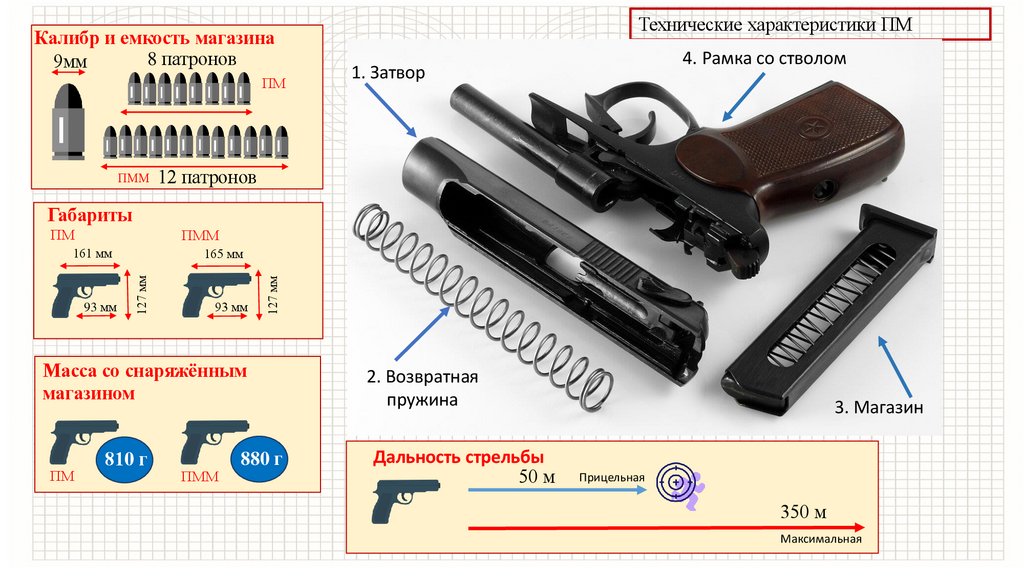 Технические характеристики ПМ

Калибр и емкость магазина

9мм

8 патронов

ПМ

ПММ

12 патронов

Габариты

ПМ

161 мм

93 мм

127 мм

ПММ

165 мм

93 мм

127 мм

Масса со снаряжённым магазином

ПМ

810 г

ПММ

880 г

1. Затвор

4. Рамка со стволом

2. Возвратная пружина

3. Магазин

Дальность стрельбы

50 м

Прицельная

350 м

Максимальная