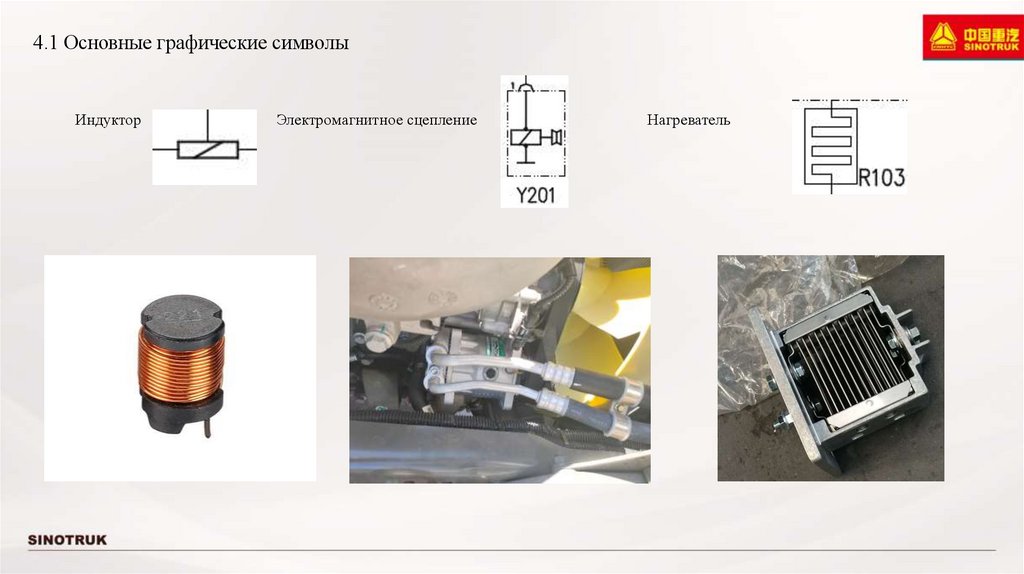 4.1 Основные графические символы

中国重汽 SINOTRUK

Индуктор

Электромагнитное сцепление

1

Y201

Нагреватель

R103

SINOTRUK