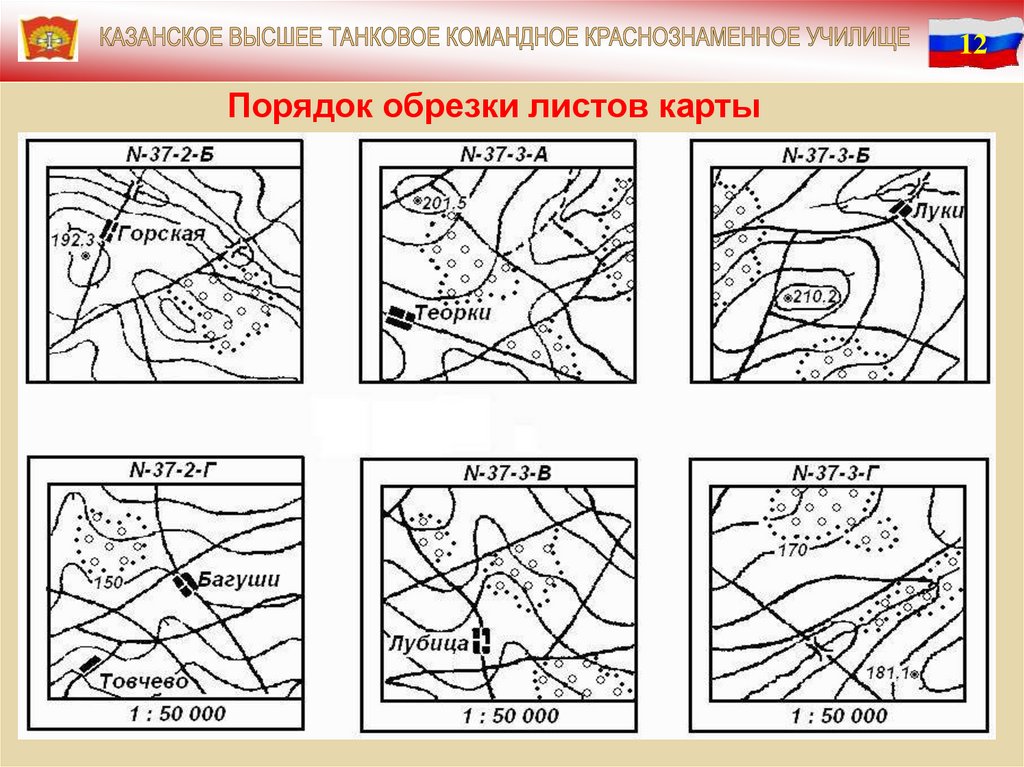 КАЗАНСКОЕ ВЫСШЕЕ ТАНКОВОЕ КОМАНДНОЕ КРАСНОЗНАМЕННОЕ УЧИЛИЩЕ

12

Порядок обрезки листов карты

N-37-2-Б

192.3

Горская

N-37-3-А

201.5

Теорки

N-37-3-Б

Луки

210.2

N-37-2-Г

150

Багуши

Товчево

1 : 50 000

N-37-3-В

Лубица

1 : 50 000

N-37-3-Г

170

181.1

1 : 50 000