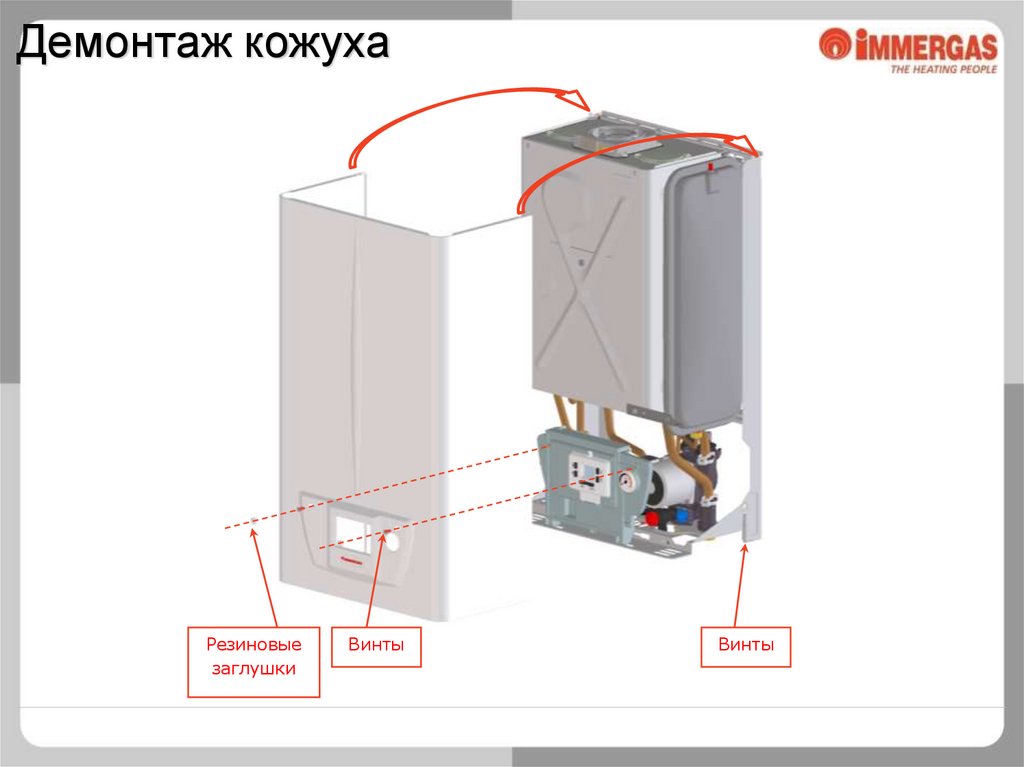 Демонтаж кожуха

IMMERGAS
THE HEATING PEOPLE

Резиновые заглушки

Винты

Винты