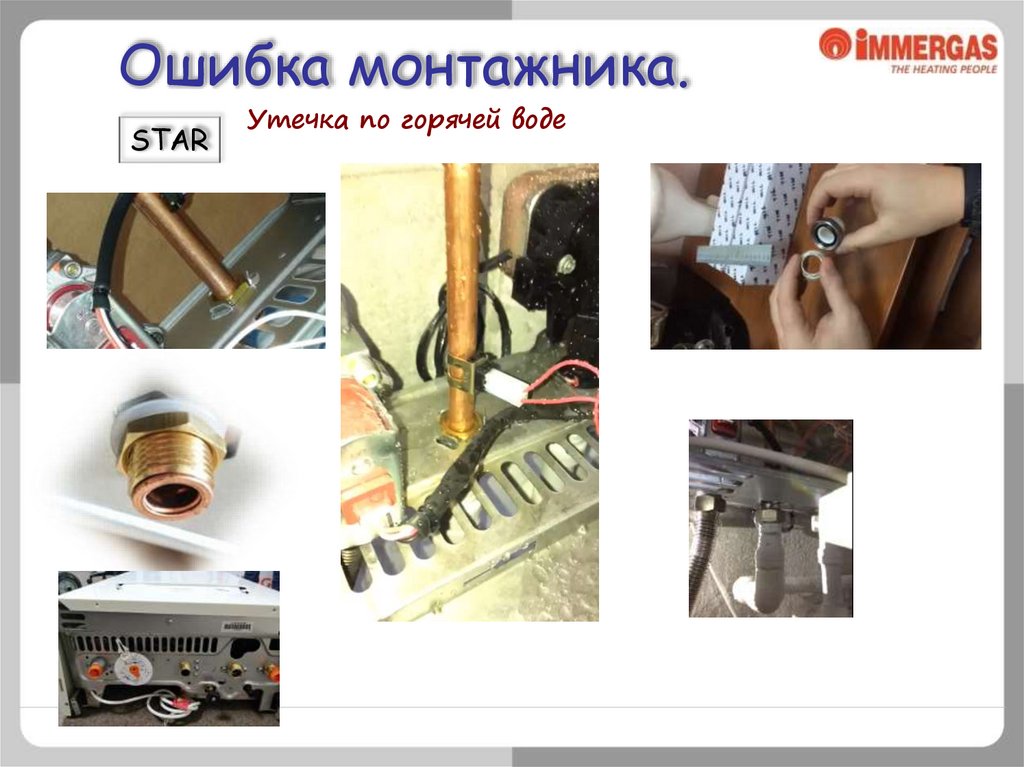 Ошибка монтажника.

IMMERGAS
THE HEATING PEOPLE

STAR

Утечка по горячей воде