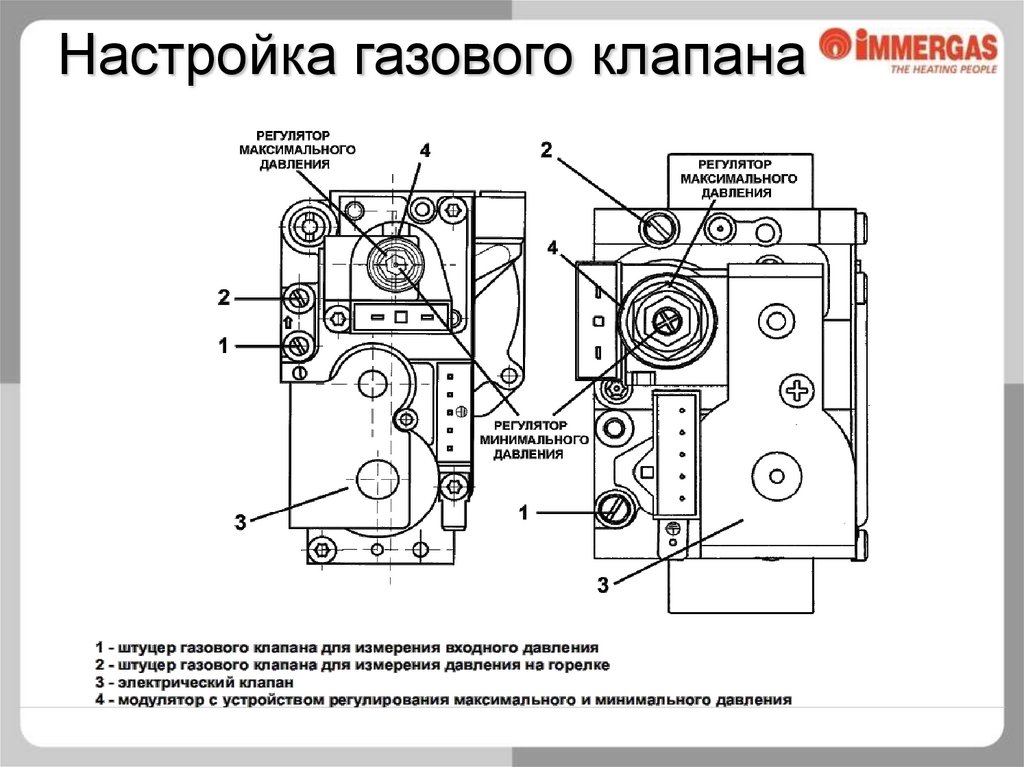 Настройка газового клапана

IMMERGAS
THE HEATING PEOPLE

РЕГУЛЯТОР МАКСИМАЛЬНОГО ДАВЛЕНИЯ

4

2

1

3

РЕГУЛЯТОР МИНИМАЛЬНОГО ДАВЛЕНИЯ

2

РЕГУЛЯТОР МАКСИМАЛЬНОГО ДАВЛЕНИЯ

4

1

3

1 - штуцер газового клапана для измерения входного давления
2 - штуцер газового клапана для измерения давления на горелке
3 - электрический клапан
4 - модулятор с устройством регулирования максимального и минимального давления