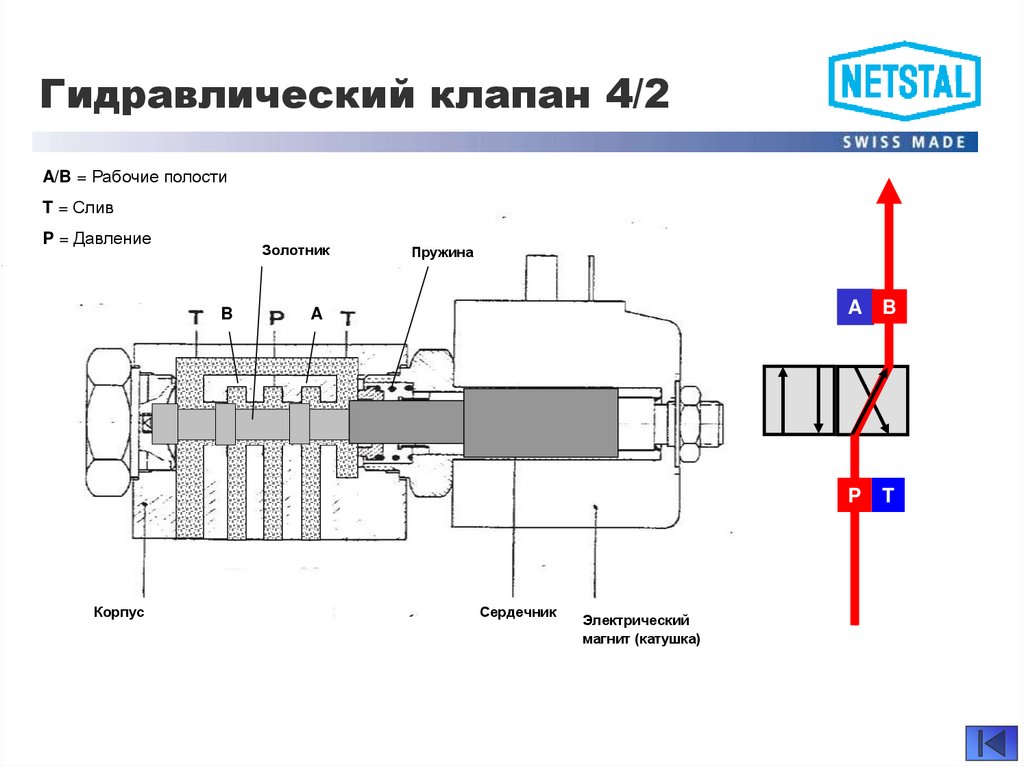 Гидравлический клапан 4/2

NETSTAL
SWISS MADE

A/B = Рабочие полости
T = Слив
P = Давление

Золотник
Пружина

T B P A T

Корпус
Сердечник
Электрический магнит (катушка)

A B
P T