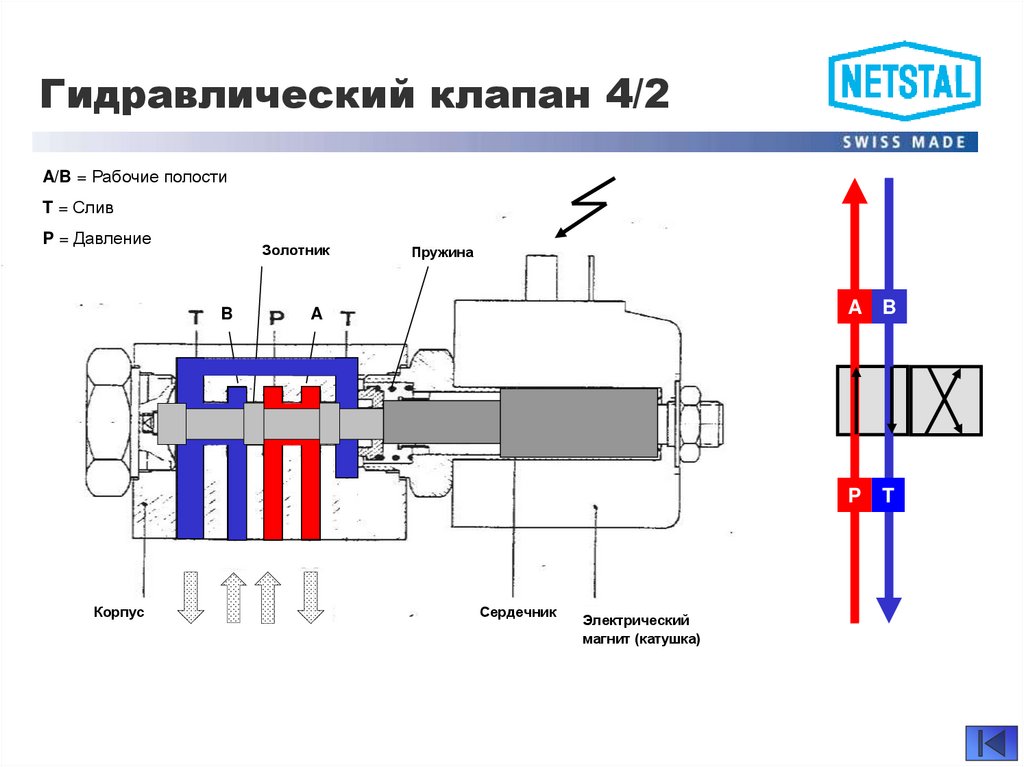 Гидравлический клапан 4/2

NETSTAL
SWISS MADE

A/B = Рабочие полости
T = Слив
P = Давление

Золотник
Пружина

T B P A T

Корпус
Сердечник
Электрический магнит (катушка)

A B
P T