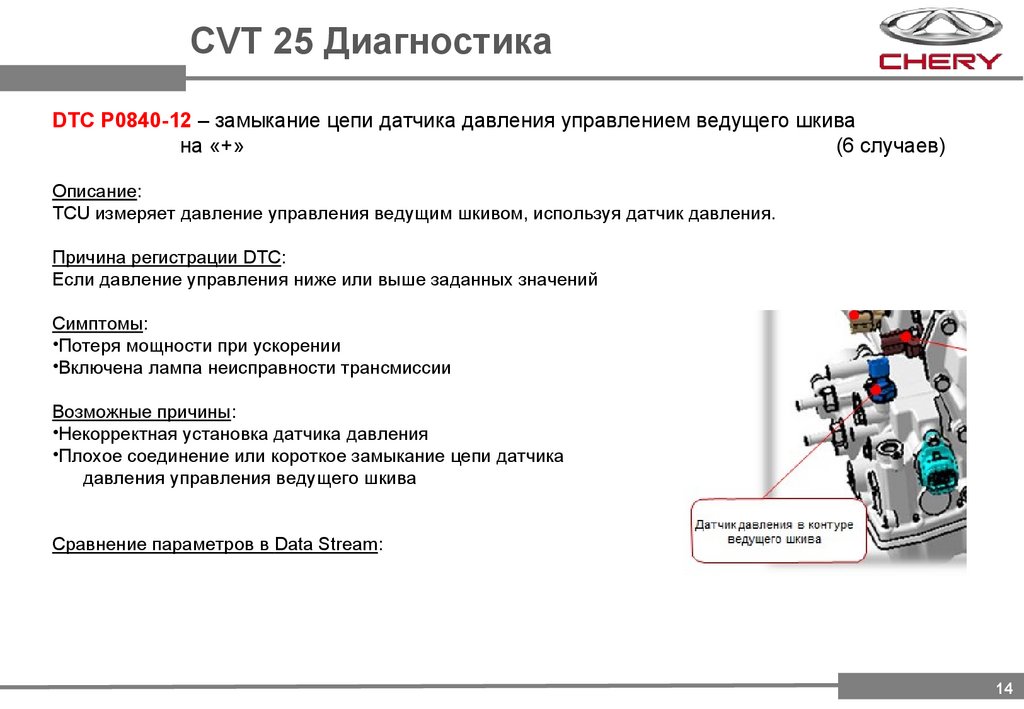 CVT 25 Диагностика

CHERY

DTC P0840-12 – замыкание цепи датчика давления управлением ведущего шкива на «+» (6 случаев)

Описание:
TCU измеряет давление управления ведущим шкивом, используя датчик давления.

Причина регистрации DTC:
Если давление управления ниже или выше заданных значений

Симптомы:
•Потеря мощности при ускорении
•Включена лампа неисправности трансмиссии

Возможные причины:
•Некорректная установка датчика давления
•Плохое соединение или короткое замыкание цепи датчика давления управления ведущего шкива

Сравнение параметров в Data Stream:

Датчик давления в контуре ведущего шкива

14