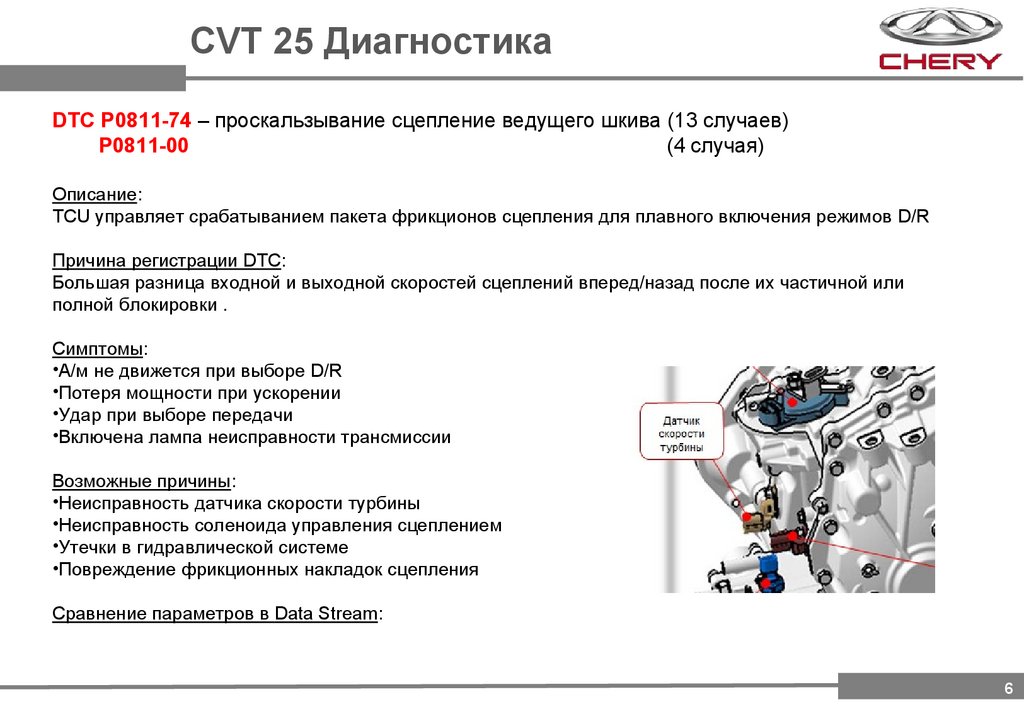 CVT 25 Диагностика

CHERY

DTC P0811-74 – проскальзывание сцепление ведущего шкива (13 случаев)
P0811-00 (4 случая)

Описание:
TCU управляет срабатыванием пакета фрикционов сцепления для плавного включения режимов D/R

Причина регистрации DTC:
Большая разница входной и выходной скоростей сцеплений вперед/назад после их частичной или полной блокировки .

Симптомы:
•А/м не движется при выборе D/R
•Потеря мощности при ускорении
•Удар при выборе передачи
•Включена лампа неисправности трансмиссии

Возможные причины:
•Неисправность датчика скорости турбины
•Неисправность соленоида управления сцеплением
•Утечки в гидравлической системе
•Повреждение фрикционных накладок сцепления

Сравнение параметров в Data Stream:

Датчик скорости турбины

6