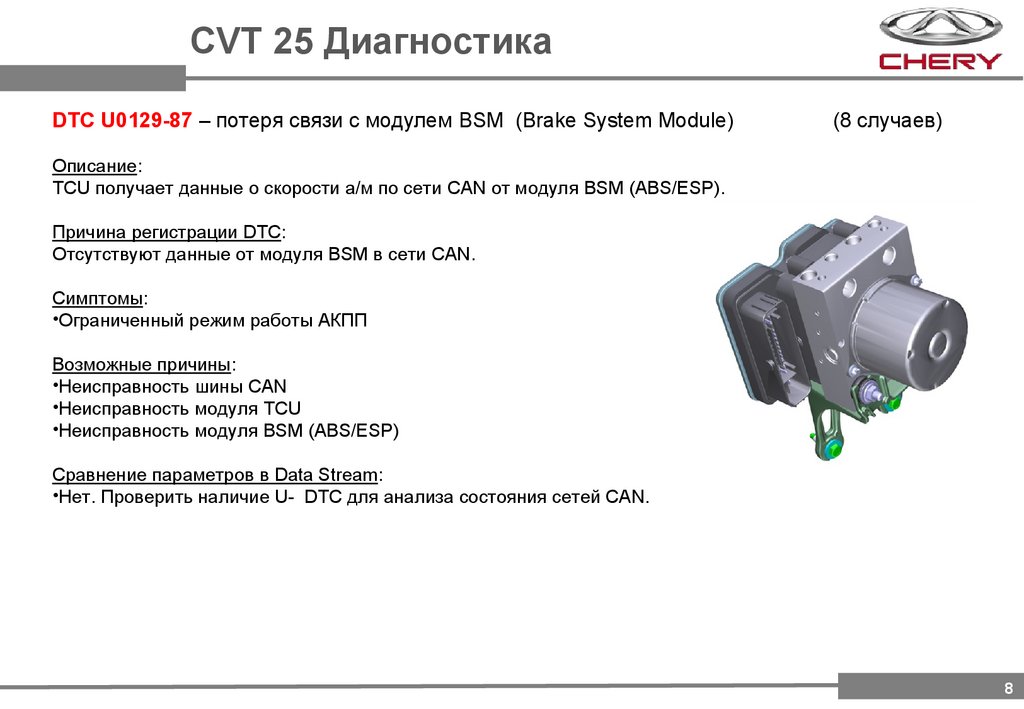 CVT 25 Диагностика

CHERY

DTC U0129-87 – потеря связи с модулем BSM (Brake System Module) (8 случаев)

Описание:
TCU получает данные о скорости а/м по сети CAN от модуля BSM (ABS/ESP).

Причина регистрации DTC:
Отсутствуют данные от модуля BSM в сети CAN.

Симптомы:
•Ограниченный режим работы АКПП

Возможные причины:
•Неисправность шины CAN
•Неисправность модуля TCU
•Неисправность модуля BSM (ABS/ESP)

Сравнение параметров в Data Stream:
•Нет. Проверить наличие U- DTC для анализа состояния сетей CAN.

8