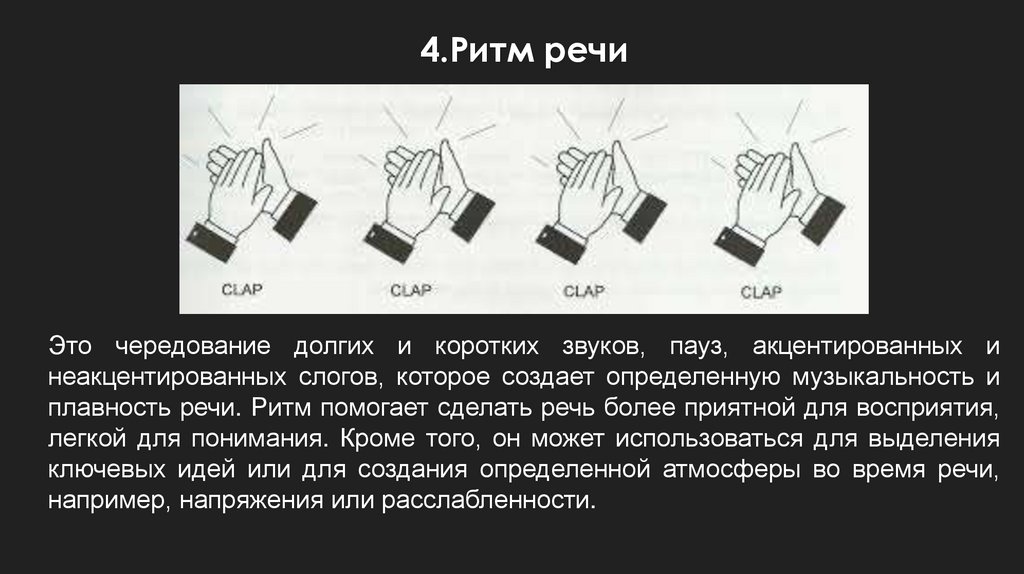 4.Ритм речи

CLAP CLAP CLAP CLAP

Это чередование долгих и коротких звуков, пауз, акцентированных и неакцентированных слогов, которое создает определенную музыкальность и плавность речи. Ритм помогает сделать речь более приятной для восприятия, легкой для понимания. Кроме того, он может использоваться для выделения ключевых идей или для создания определенной атмосферы во время речи, например, напряжения или расслабленности.