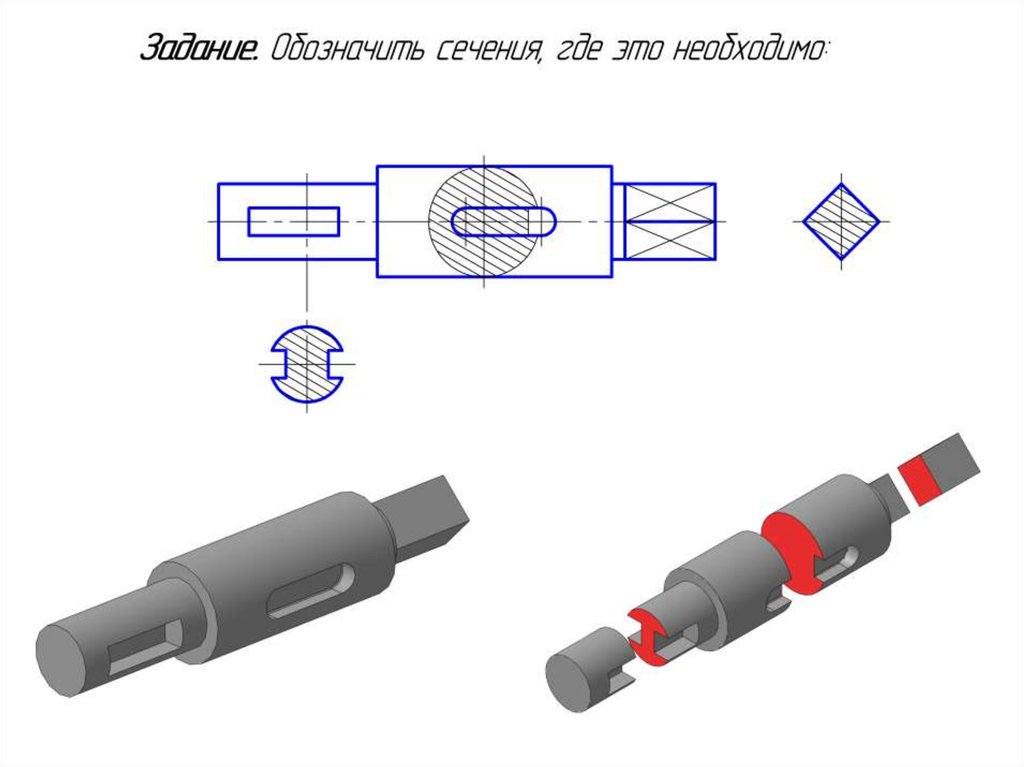 Задание. Обозначить сечения, где это необходимо: