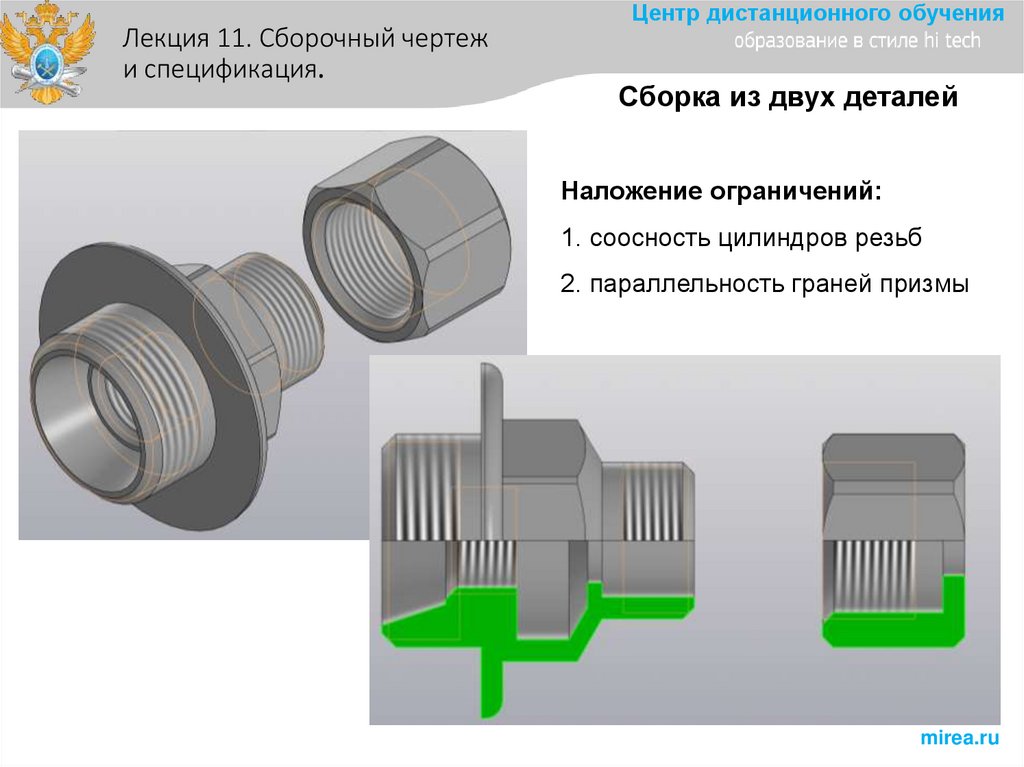 Лекция 11. Сборочный чертеж и спецификация.

Центр дистанционного обучения
образование в стиле hi tech

Сборка из двух деталей

Наложение ограничений:

1. соосность цилиндров резьб

2. параллельность граней призмы

mirea.ru