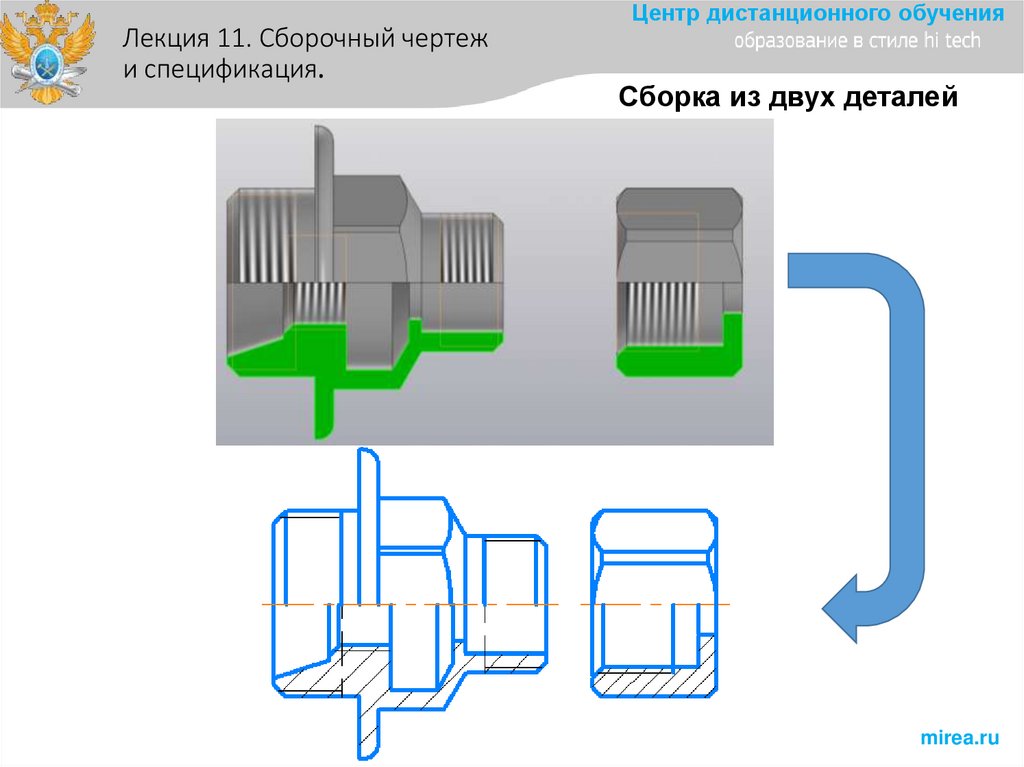 Лекция 11. Сборочный чертеж и спецификация.

Центр дистанционного обучения
образование в стиле hi tech

Сборка из двух деталей

mirea.ru