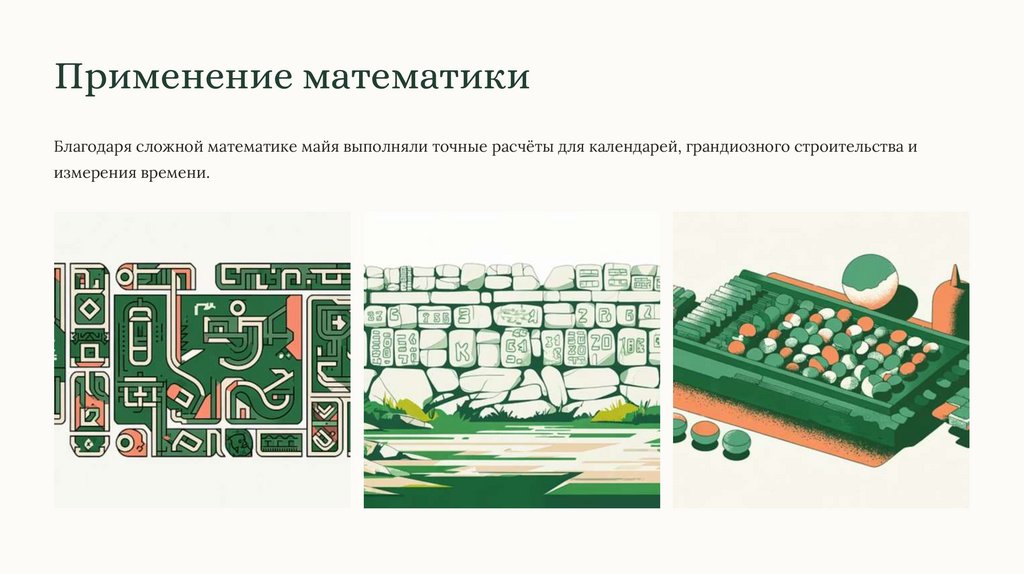 Применение математики

Благодаря сложной математике майя выполняли точные расчёты для календарей, грандиозного строительства и измерения времени.