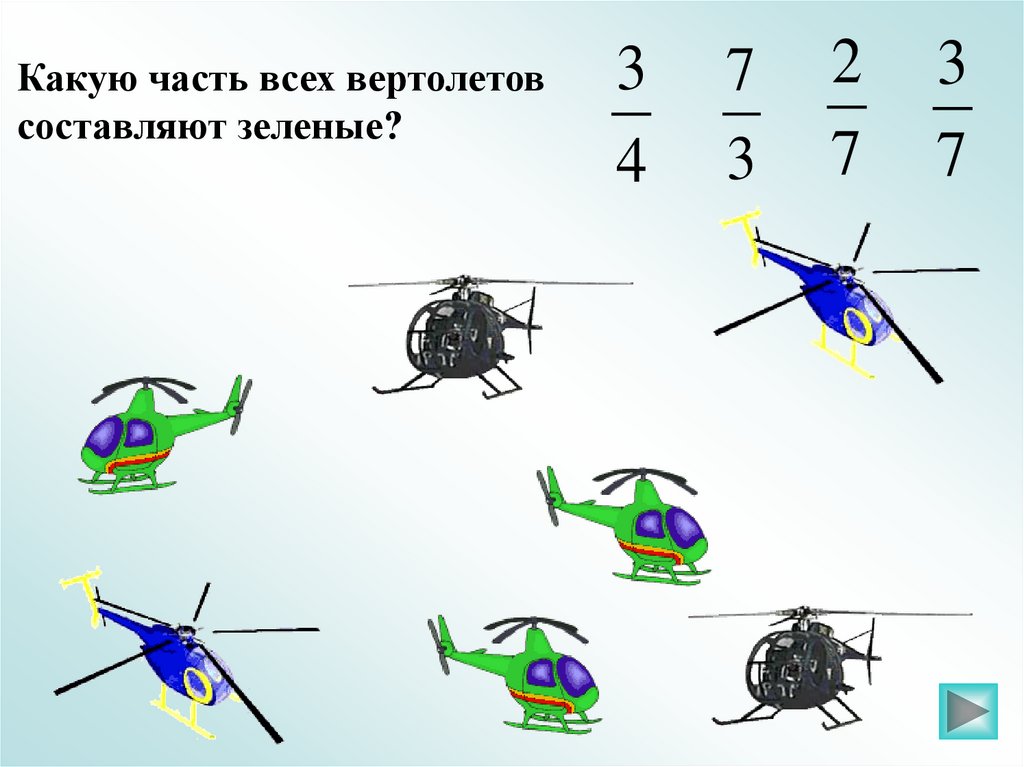 Какую часть всех вертолетов составляют зеленые?

$\frac{3}{4}$ $\frac{7}{3}$ $\frac{2}{7}$ $\frac{3}{7}$