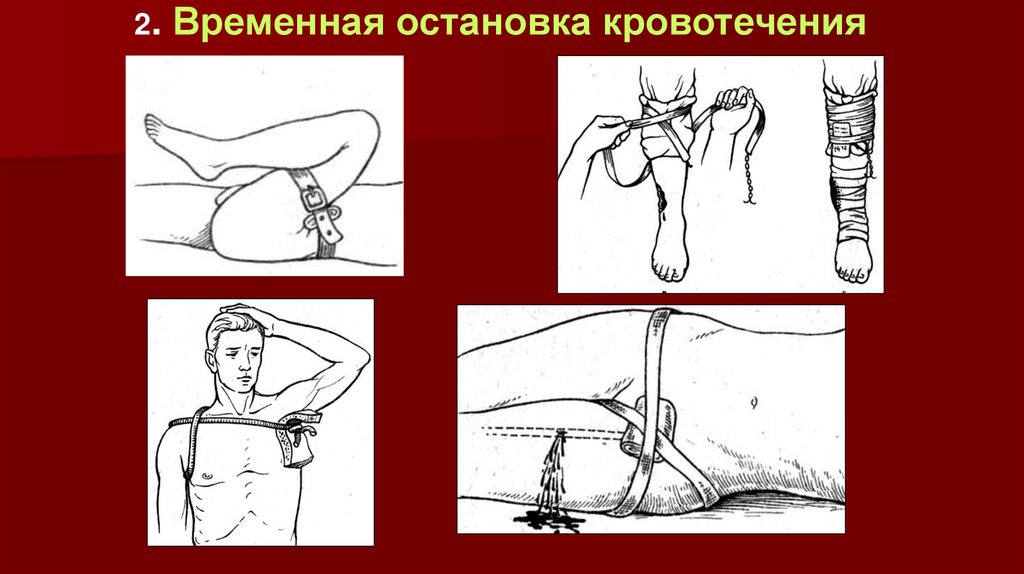 2. Временная остановка кровотечения