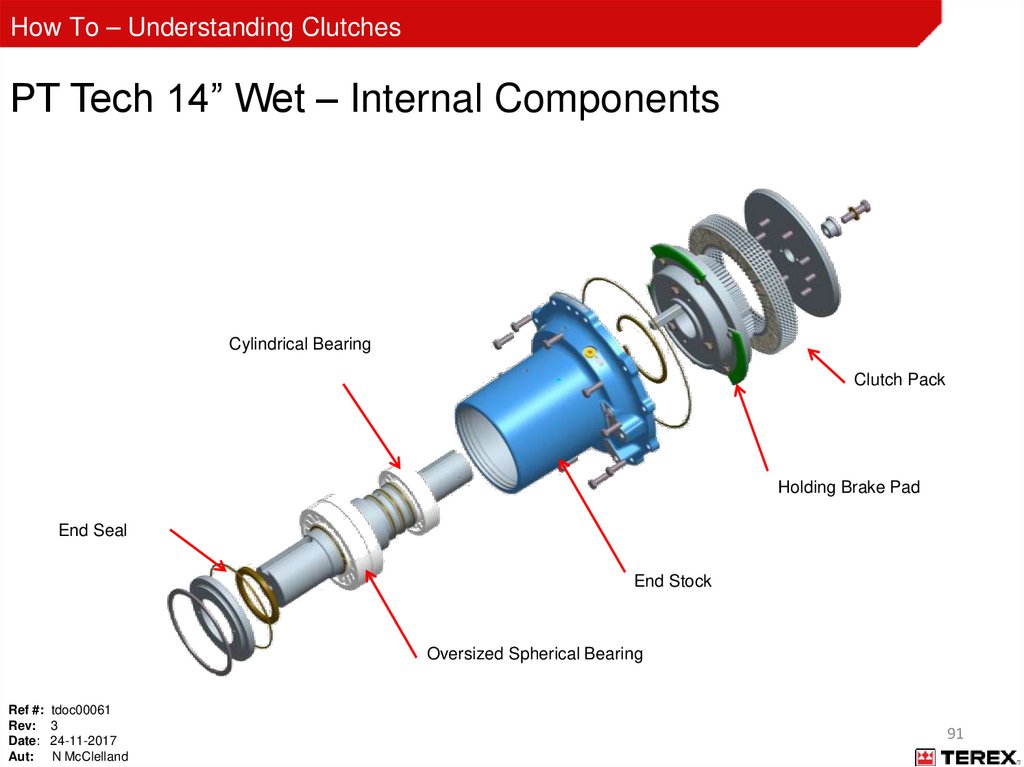 How To – Understanding Clutches

PT Tech 14” Wet – Internal Components

Cylindrical Bearing

Clutch Pack

Holding Brake Pad

End Seal

End Stock

Oversized Spherical Bearing

Ref #: tdoc00061
Rev: 3
Date: 24-11-2017
Aut: N McClelland

91

TEREX