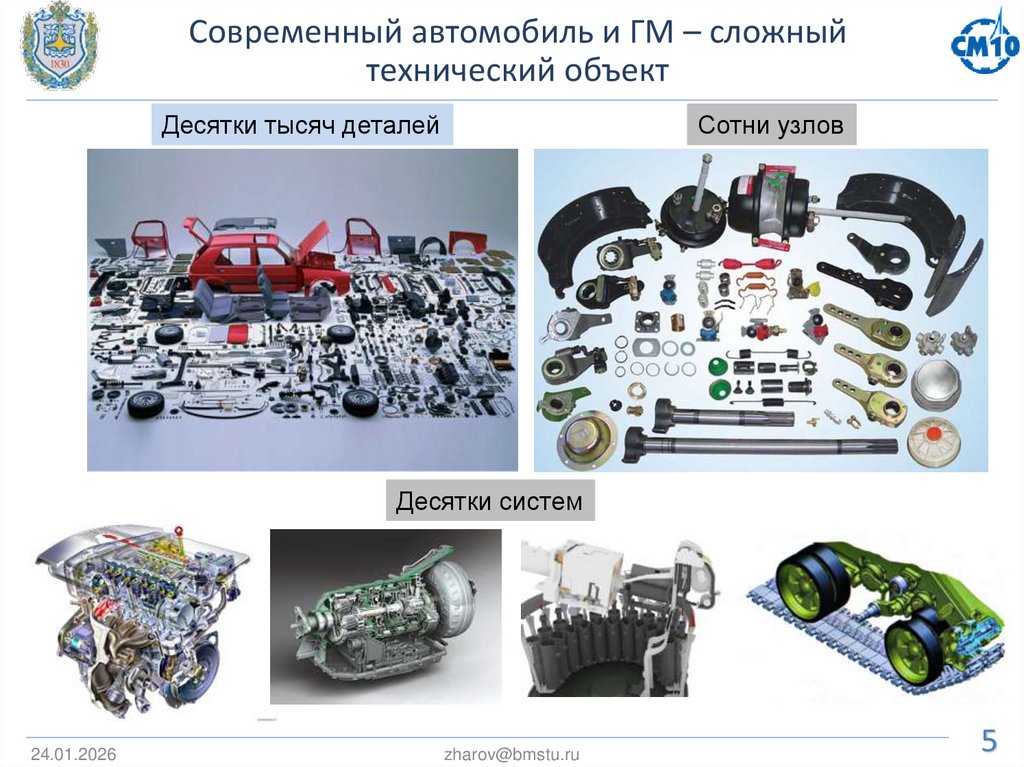 1830

Современный автомобиль и ГМ – сложный технический объект

СМ10

Десятки тысяч деталей

Сотни узлов

Десятки систем

24.01.2026

zharov@bmstu.ru

5