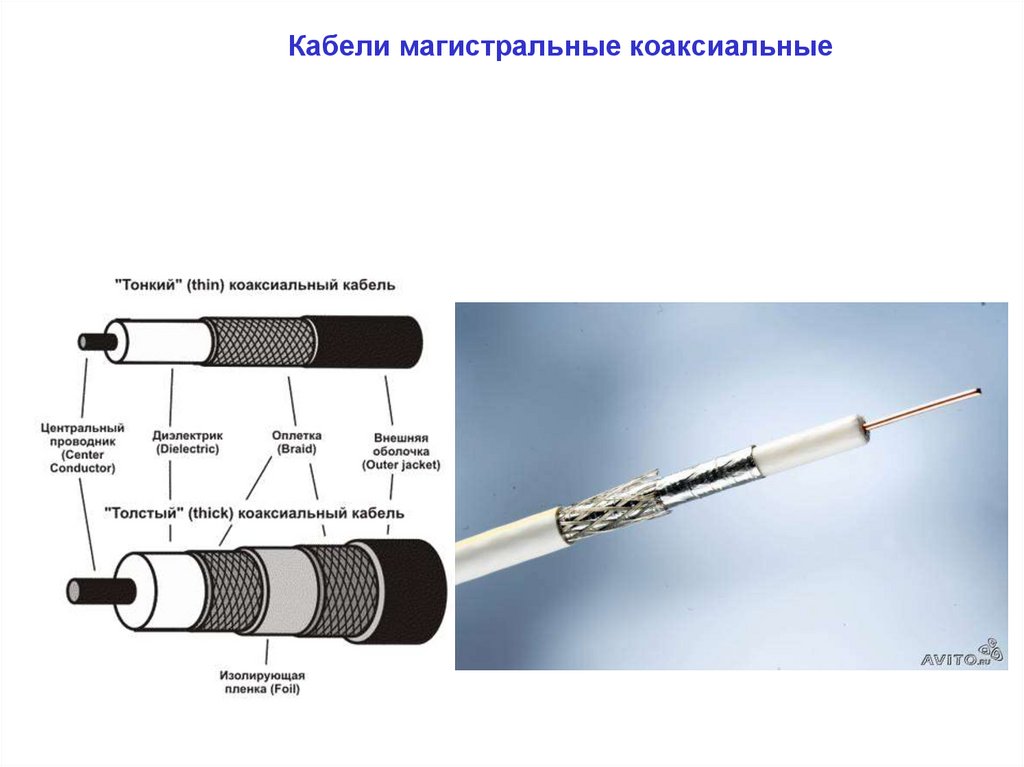 Кабели магистральные коаксиальные

"Тонкий" (thin) коаксиальный кабель

Центральный проводник (Center Conductor)

Диэлектрик (Dielectric)

Оплетка (Braid)

Внешняя оболочка (Outer jacket)

"Толстый" (thick) коаксиальный кабель

Изолирующая пленка (Foil)

AVITO.ru