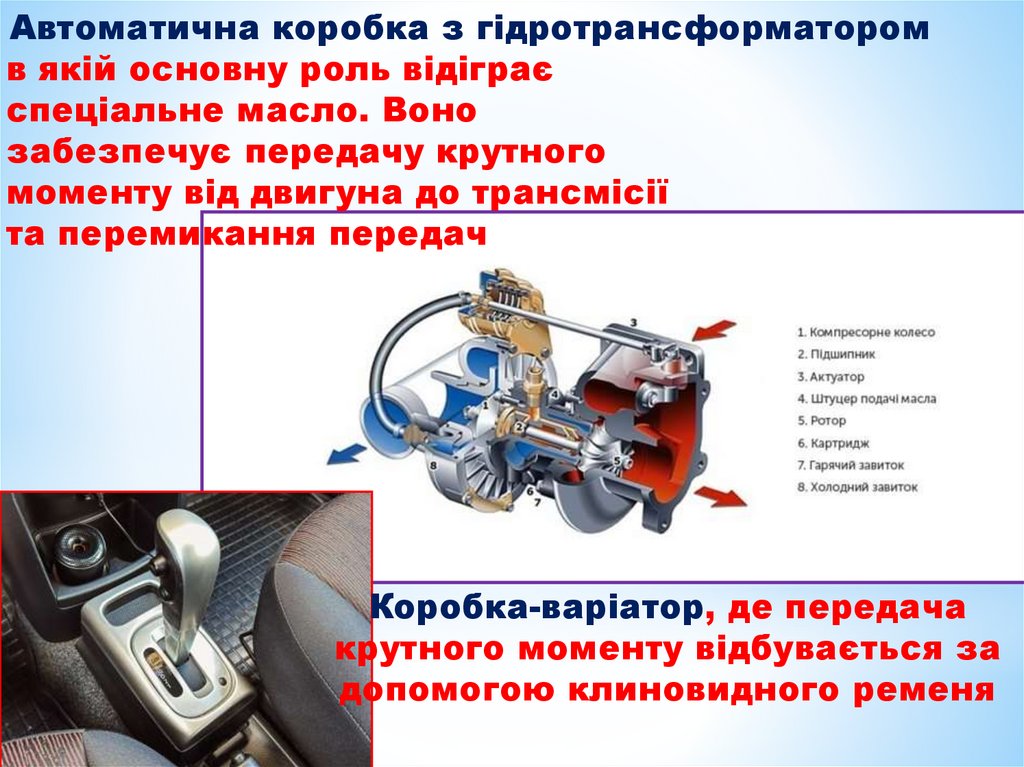 Автоматична коробка з гідротрансформатором в якій основну роль відіграє спеціальне масло. Воно забезпечує передачу крутного моменту від двигуна до трансмісії та перемикання передач

3
1
2
4
5
6
7
8

1. Компресорне колесо
2. Підшипник
3. Актуатор
4. Штуцер подачі масла
5. Ротор
6. Картридж
7. Гарячий завиток
8. Холодний завиток

Коробка-варіатор, де передача крутного моменту відбувається за допомогою клиновидного ременя