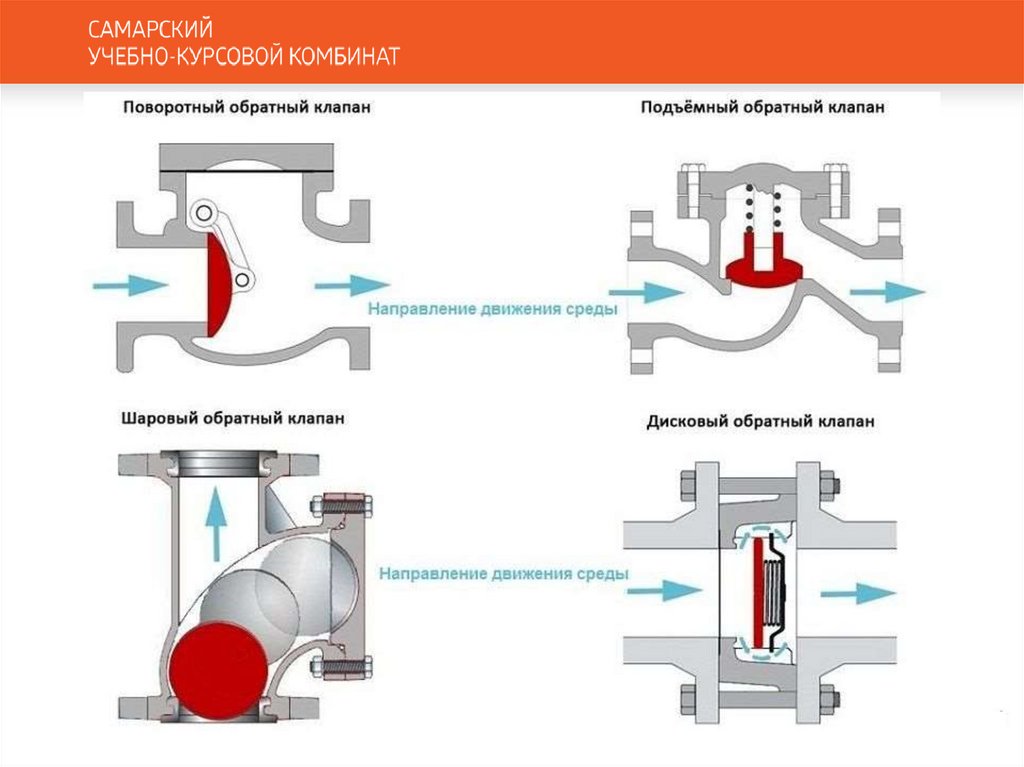 САМАРСКИЙ
УЧЕБНО-КУРСОВОЙ КОМБИНАТ

Поворотный обратный клапан

Подъёмный обратный клапан

Направление движения среды

Шаровый обратный клапан

Дисковый обратный клапан

Направление движения среды