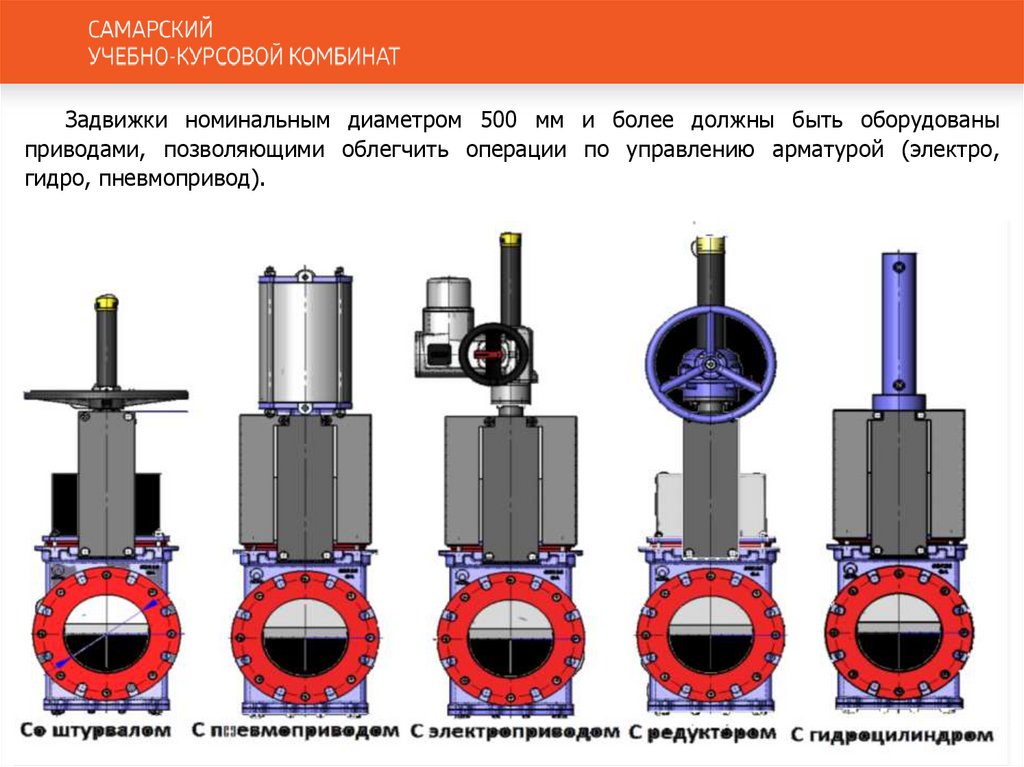 САМАРСКИЙ
УЧЕБНО-КУРСОВОЙ КОМБИНАТ

Задвижки номинальным диаметром 500 мм и более должны быть оборудованы приводами, позволяющими облегчить операции по управлению арматурой (электро, гидро, пневмопривод).

Со штурвалом С пневмоприводом С электроприводом С редуктором С гидроцилиндром