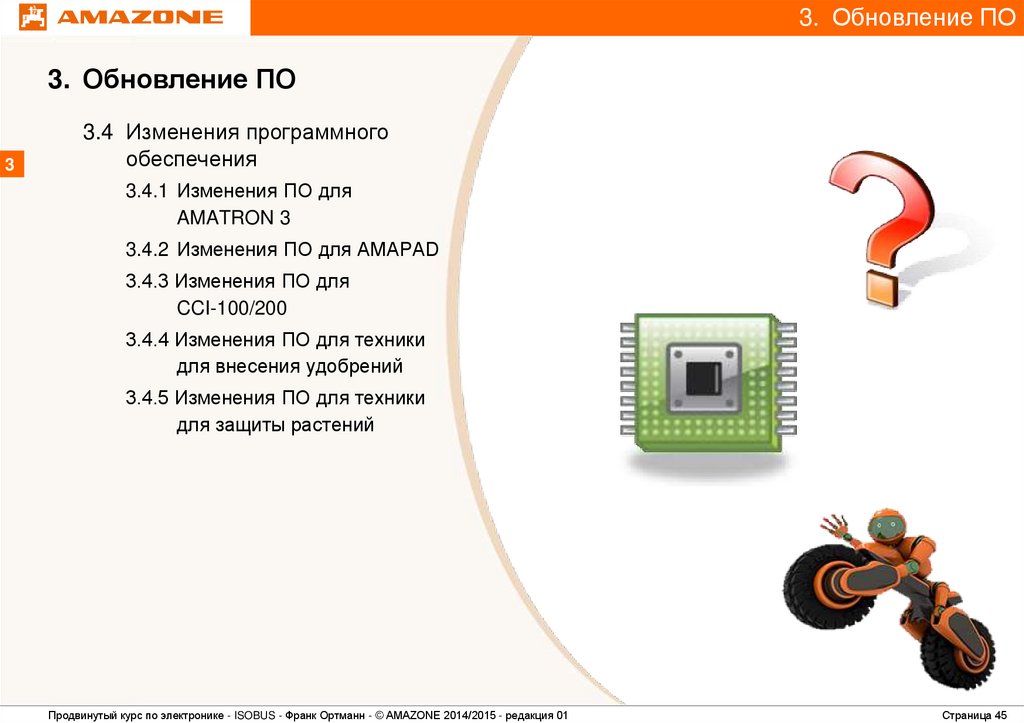 AMAZONE

3. Обновление ПО

3. Обновление ПО

3

3.4 Изменения программного обеспечения

3.4.1 Изменения ПО для AMATRON 3

3.4.2 Изменения ПО для AMAPAD

3.4.3 Изменения ПО для CCI-100/200

3.4.4 Изменения ПО для техники для внесения удобрений

3.4.5 Изменения ПО для техники для защиты растений

Продвинутый курс по электронике - ISOBUS - Франк Ортманн - © AMAZONE 2014/2015 - редакция 01

Страница 45