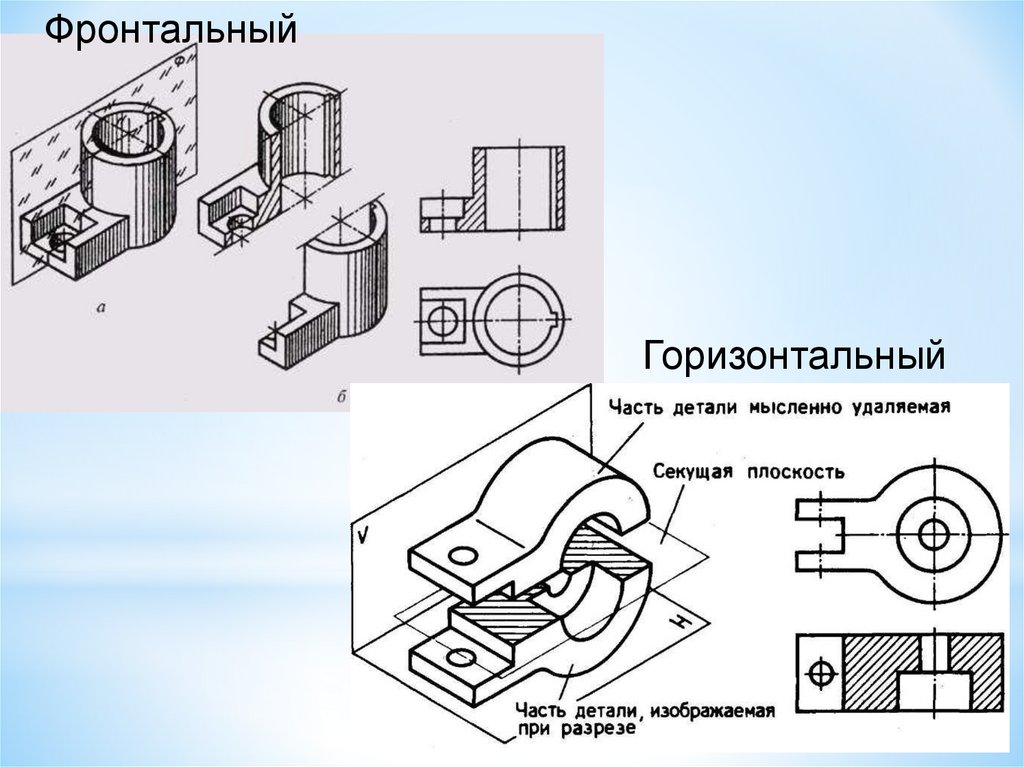 Фронтальный

Ф

а

б

Горизонтальный

Часть детали мысленно удаляемая

Секущая плоскость

V

H

Часть детали, изображаемая при разрезе