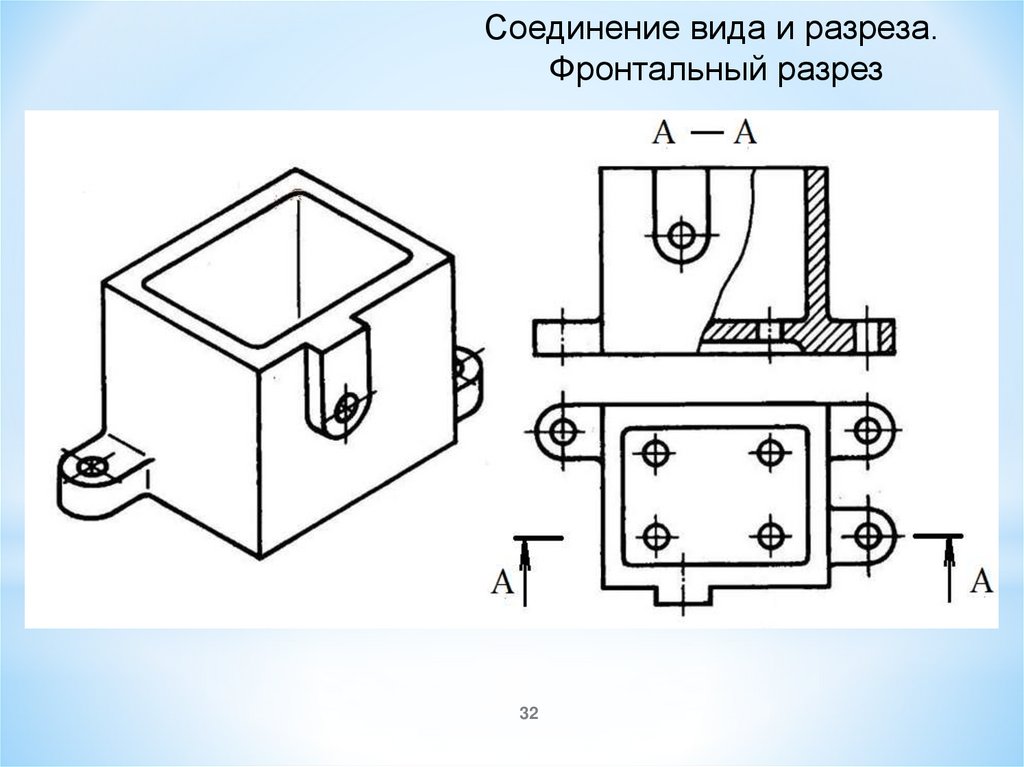 Соединение вида и разреза.
Фронтальный разрез

А — А

А

А

32