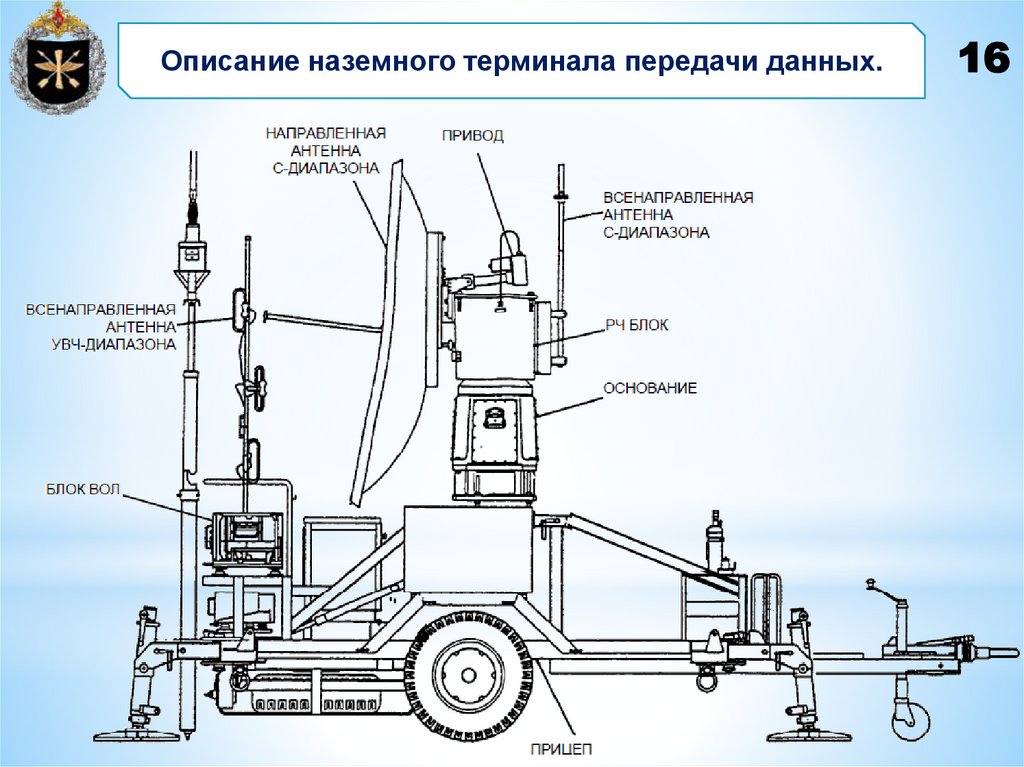 Описание наземного терминала передачи данных.

16

НАПРАВЛЕННАЯ АНТЕННА С-ДИАПАЗОНА

ПРИВОД

ВСЕНАПРАВЛЕННАЯ АНТЕННА С-ДИАПАЗОНА

ВСЕНАПРАВЛЕННАЯ АНТЕННА УВЧ-ДИАПАЗОНА

РЧ БЛОК

ОСНОВАНИЕ

БЛОК ВОЛ

ПРИЦЕП