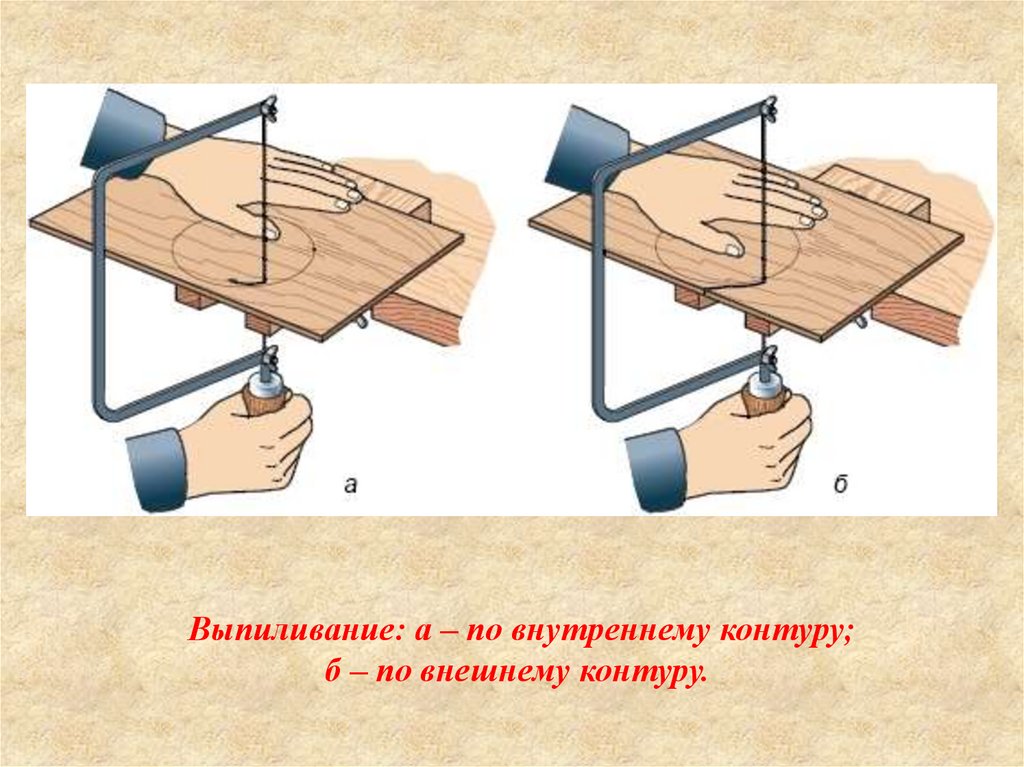 а

б

Выпиливание: а – по внутреннему контуру;
б – по внешнему контуру.