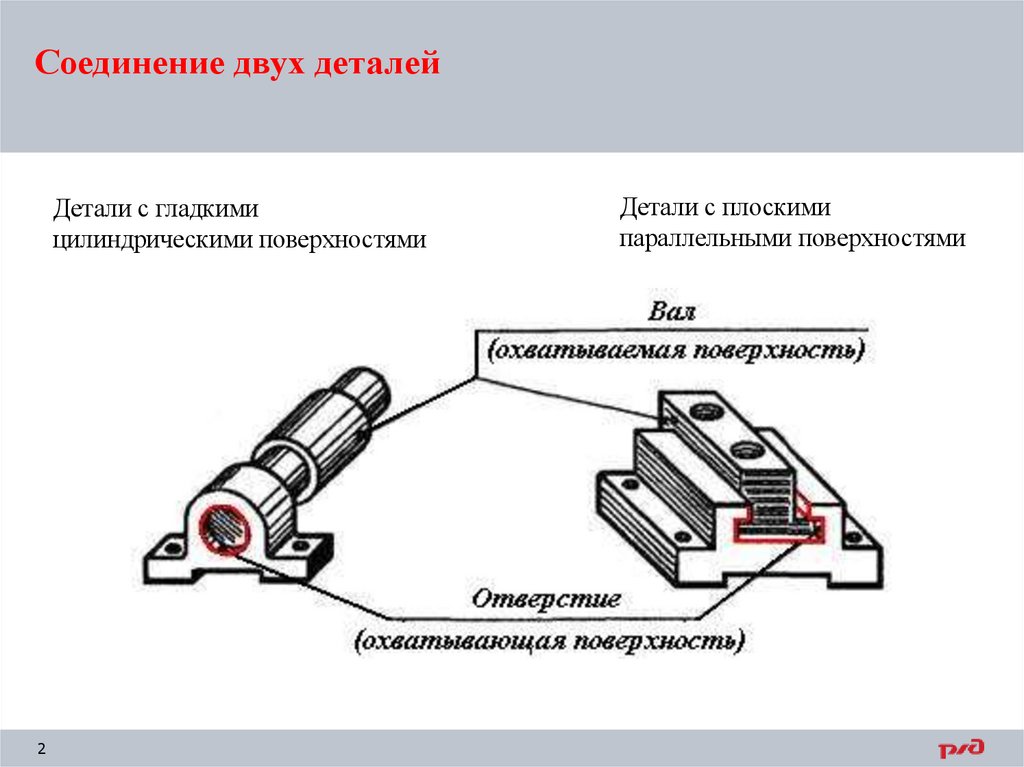 Соединение двух деталей

Детали с гладкими цилиндрическими поверхностями

Детали с плоскими параллельными поверхностями

Вал
(охватываемая поверхность)

Отверстие
(охватывающая поверхность)

2

РЖД