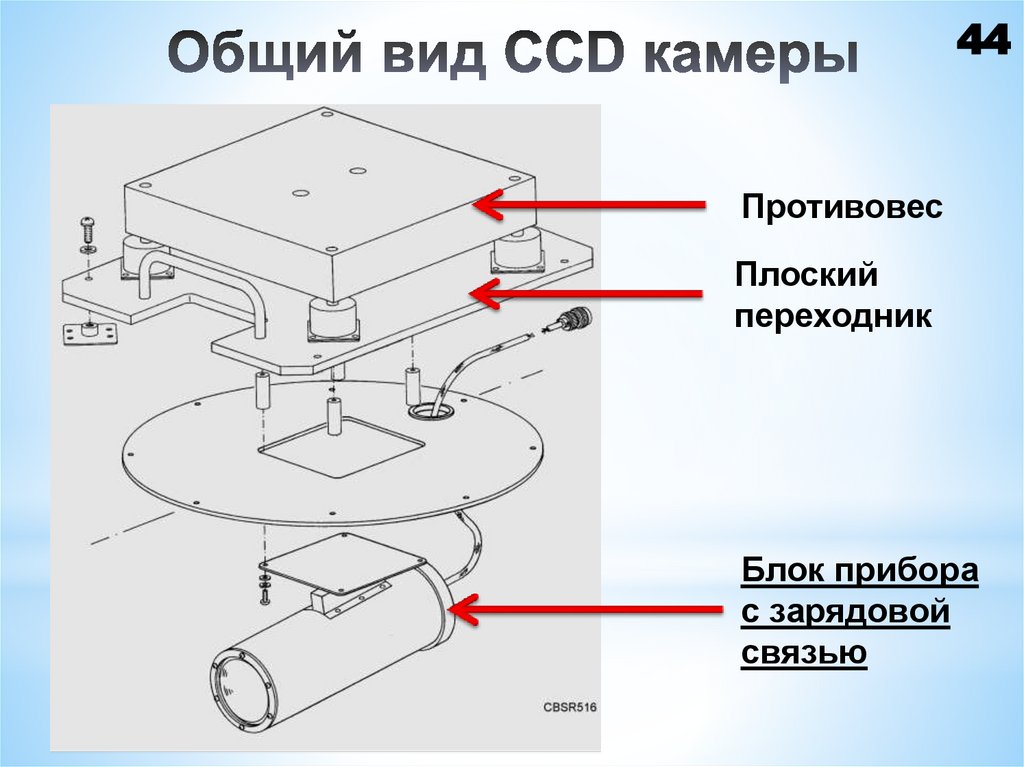 Общий вид CCD камеры

44

Противовес

Плоский переходник

Блок прибора с зарядовой связью

CBSR516