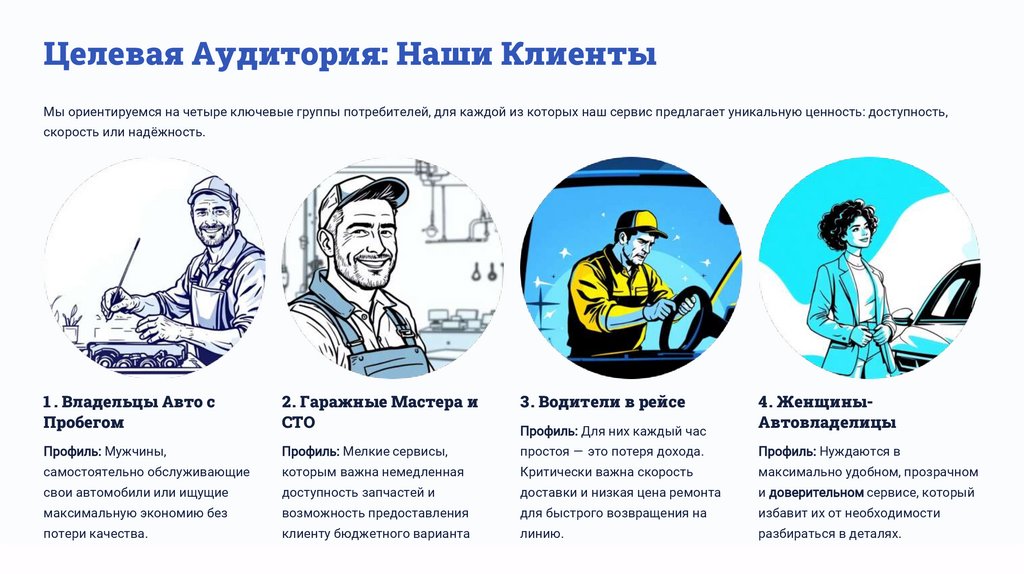 Целевая Аудитория: Наши Клиенты

Мы ориентируемся на четыре ключевые группы потребителей, для каждой из которых наш сервис предлагает уникальную ценность: доступность, скорость или надёжность.

1 . Владельцы Авто с Пробегом

Профиль: Мужчины, самостоятельно обслуживающие свои автомобили или ищущие максимальную экономию без потери качества.

2. Гаражные Мастера и СТО

Профиль: Мелкие сервисы, которым важна немедленная доступность запчастей и возможность предоставления клиенту бюджетного варианта

3. Водители в рейсе

Профиль: Для них каждый час простоя — это потеря дохода. Критически важна скорость доставки и низкая цена ремонта для быстрого возвращения на линию.

4. Женщины-Автовладелицы

Профиль: Нуждаются в максимально удобном, прозрачном и доверительном сервисе, который избавит их от необходимости разбираться в деталях.