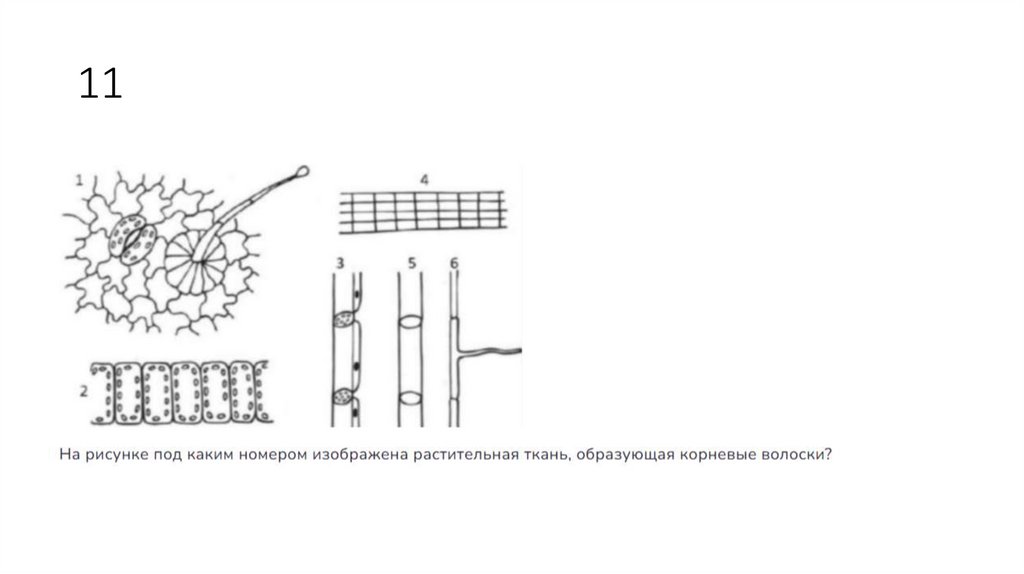 11

1

4

3

5

6

2

На рисунке под каким номером изображена растительная ткань, образующая корневые волоски?