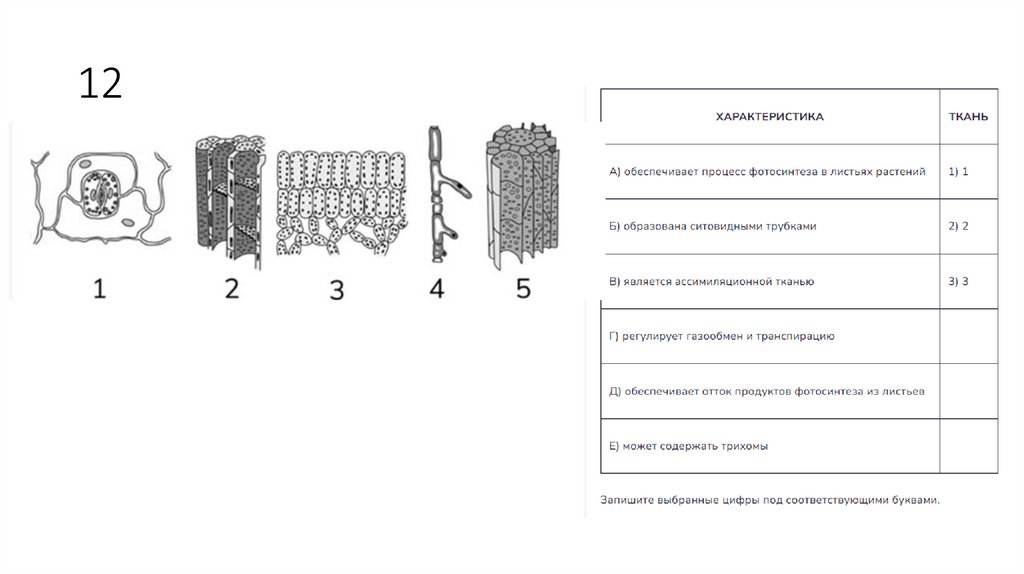 12

1 2 3 4 5

| ХАРАКТЕРИСТИКА | ТКАНЬ |
|---|---|
| А) обеспечивает процесс фотосинтеза в листьях растений | 1) 1 |
| Б) образована ситовидными трубками | 2) 2 |
| В) является ассимиляционной тканью | 3) 3 |
| Г) регулирует газообмен и транспирацию | |
| Д) обеспечивает отток продуктов фотосинтеза из листьев | |
| Е) может содержать трихомы | |

Запишите выбранные цифры под соответствующими буквами.