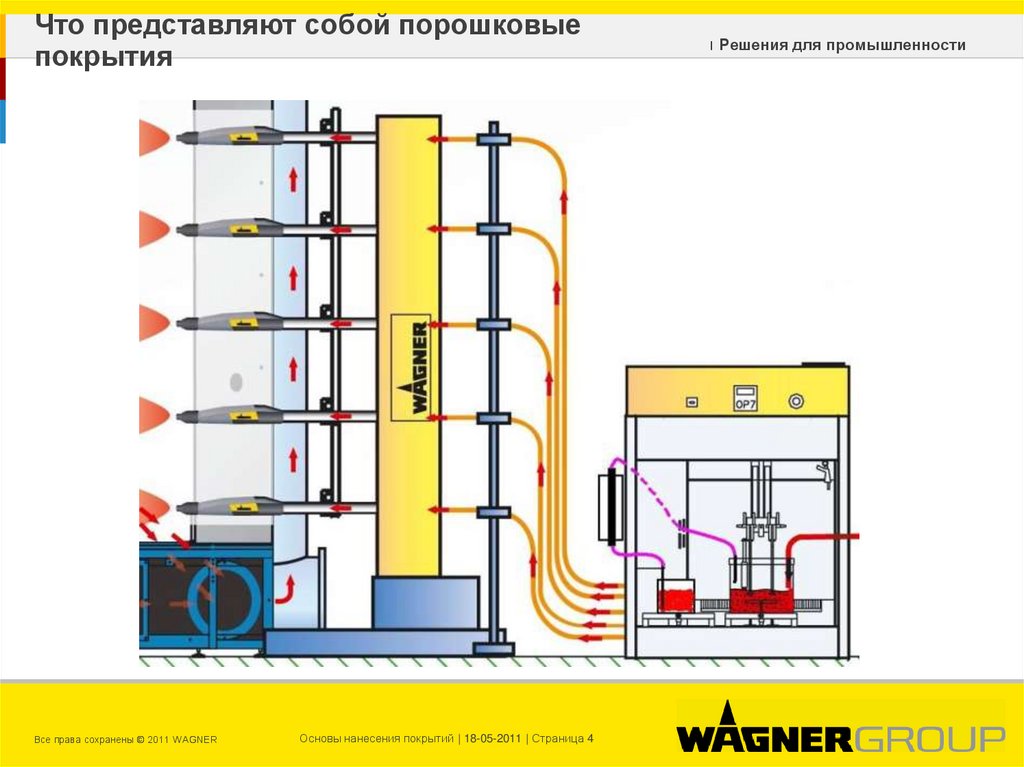 Что представляют собой порошковые покрытия

| Решения для промышленности

WAGNER

OP7

Все права сохранены © 2011 WAGNER

Основы нанесения покрытий | 18-05-2011 | Страница 4

WAGNERGROUP