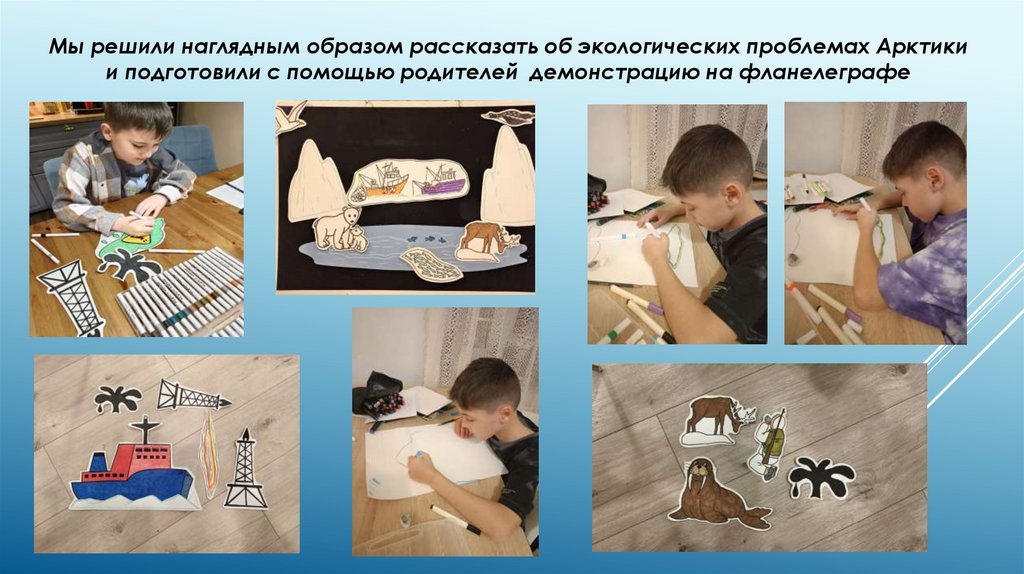 Мы решили наглядным образом рассказать об экологических проблемах Арктики и подготовили с помощью родителей демонстрацию на фланелеграфе