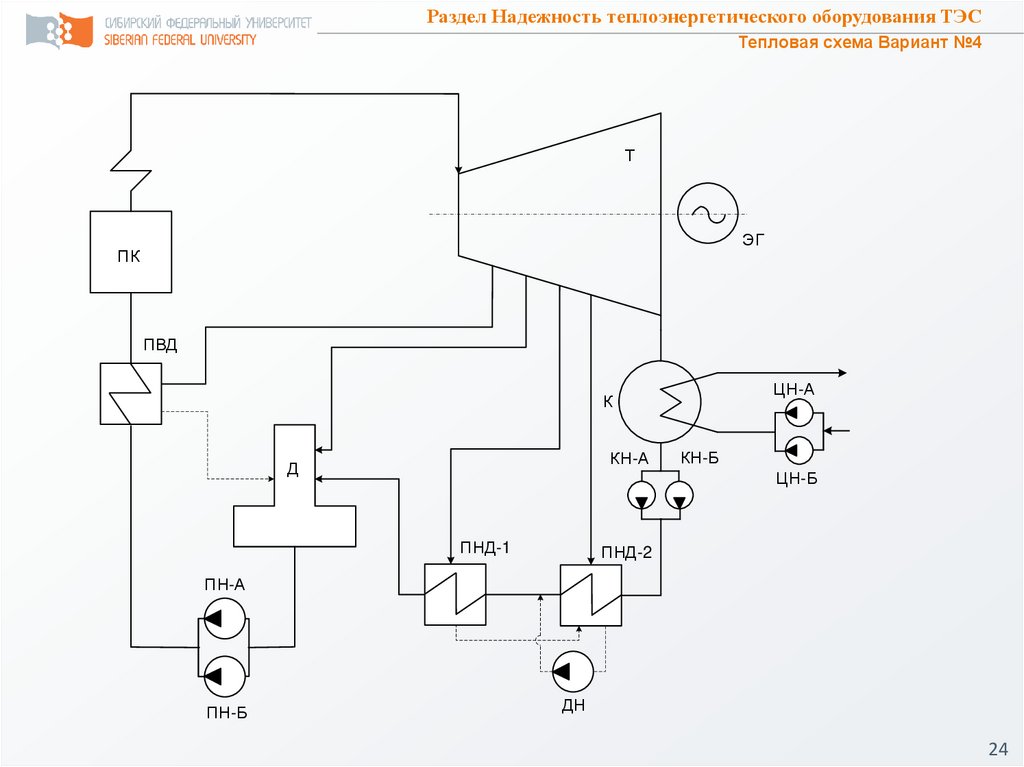 СИБИРСКИЙ ФЕДЕРАЛЬНЫЙ УНИВЕРСИТЕТ
SIBERIAN FEDERAL UNIVERSITY

Раздел Надежность теплоэнергетического оборудования ТЭС

Тепловая схема Вариант №4

Т

ЭГ

ПК

ПВД

К

ЦН-А

ЦН-Б

КН-А

КН-Б

Д

ПНД-1

ПНД-2

ПН-А

ПН-Б

ДН

24