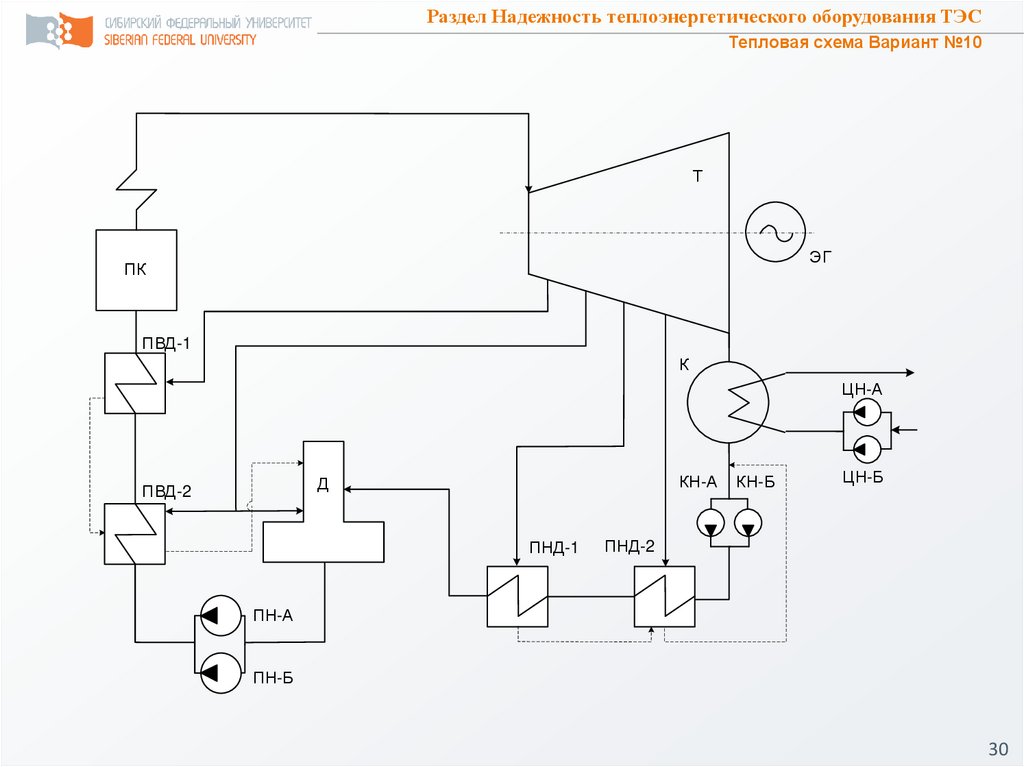 СИБИРСКИЙ ФЕДЕРАЛЬНЫЙ УНИВЕРСИТЕТ
SIBERIAN FEDERAL UNIVERSITY

Раздел Надежность теплоэнергетического оборудования ТЭС

Тепловая схема Вариант №10

Т

ЭГ

ПК

ПВД-1

К

ЦН-А

ЦН-Б

ПВД-2

Д

КН-А

КН-Б

ПНД-1

ПНД-2

ПН-А

ПН-Б

30