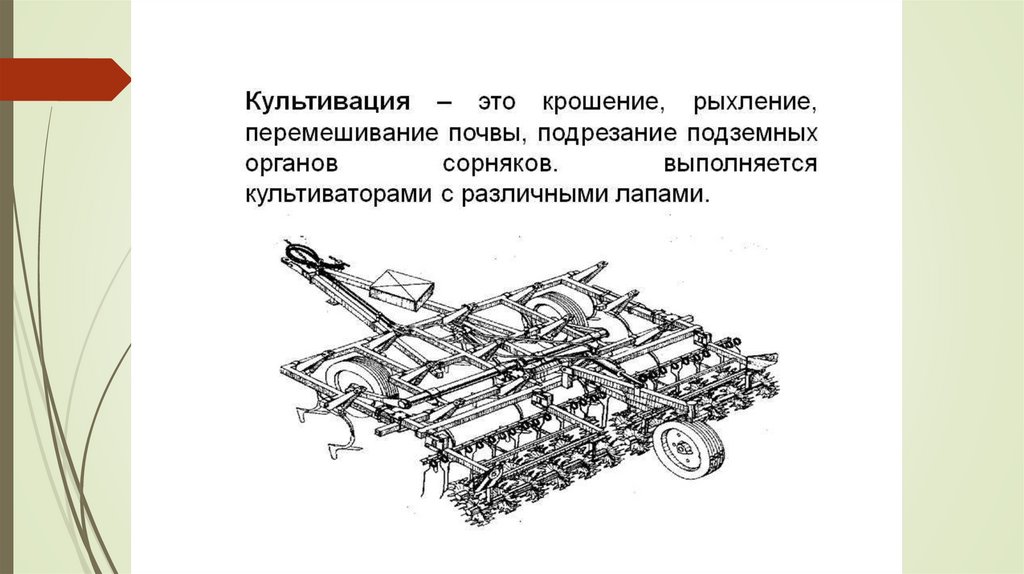 Культивация – это крошение, рыхление, перемешивание почвы, подрезание подземных органов сорняков. выполняется культиваторами с различными лапами.