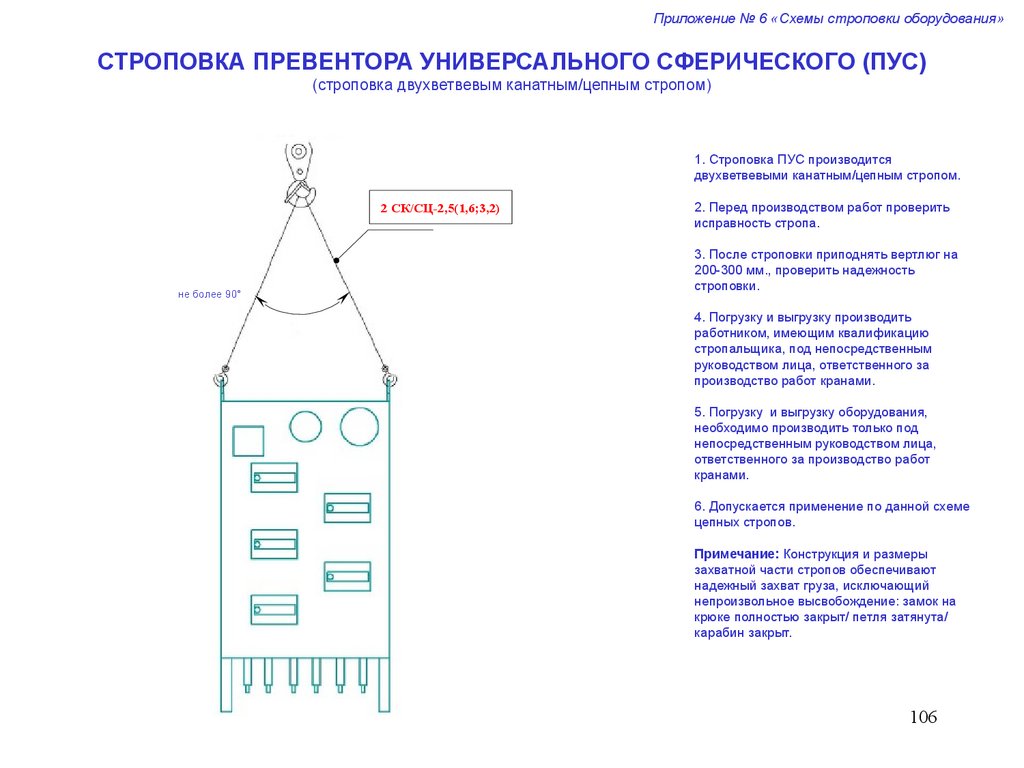 Приложение № 6 «Схемы строповки оборудования»

СТРОПОВКА ПРЕВЕНТОРА УНИВЕРСАЛЬНОГО СФЕРИЧЕСКОГО (ПУС)
(строповка двухветвевым канатным/цепным стропом)

2 СК/СЦ-2,5(1,6;3,2)

не более 90°

1. Строповка ПУС производится двухветвевыми канатным/цепным стропом.

2. Перед производством работ проверить исправность стропа.

3. После строповки приподнять вертлюг на 200-300 мм., проверить надежность строповки.

4. Погрузку и выгрузку производить работником, имеющим квалификацию стропальщика, под непосредственным руководством лица, ответственного за производство работ кранами.

5. Погрузку и выгрузку оборудования, необходимо производить только под непосредственным руководством лица, ответственного за производство работ кранами.

6. Допускается применение по данной схеме цепных стропов.

Примечание: Конструкция и размеры захватной части стропов обеспечивают надежный захват груза, исключающий непроизвольное высвобождение: замок на крюке полностью закрыт/ петля затянута/ карабин закрыт.

106